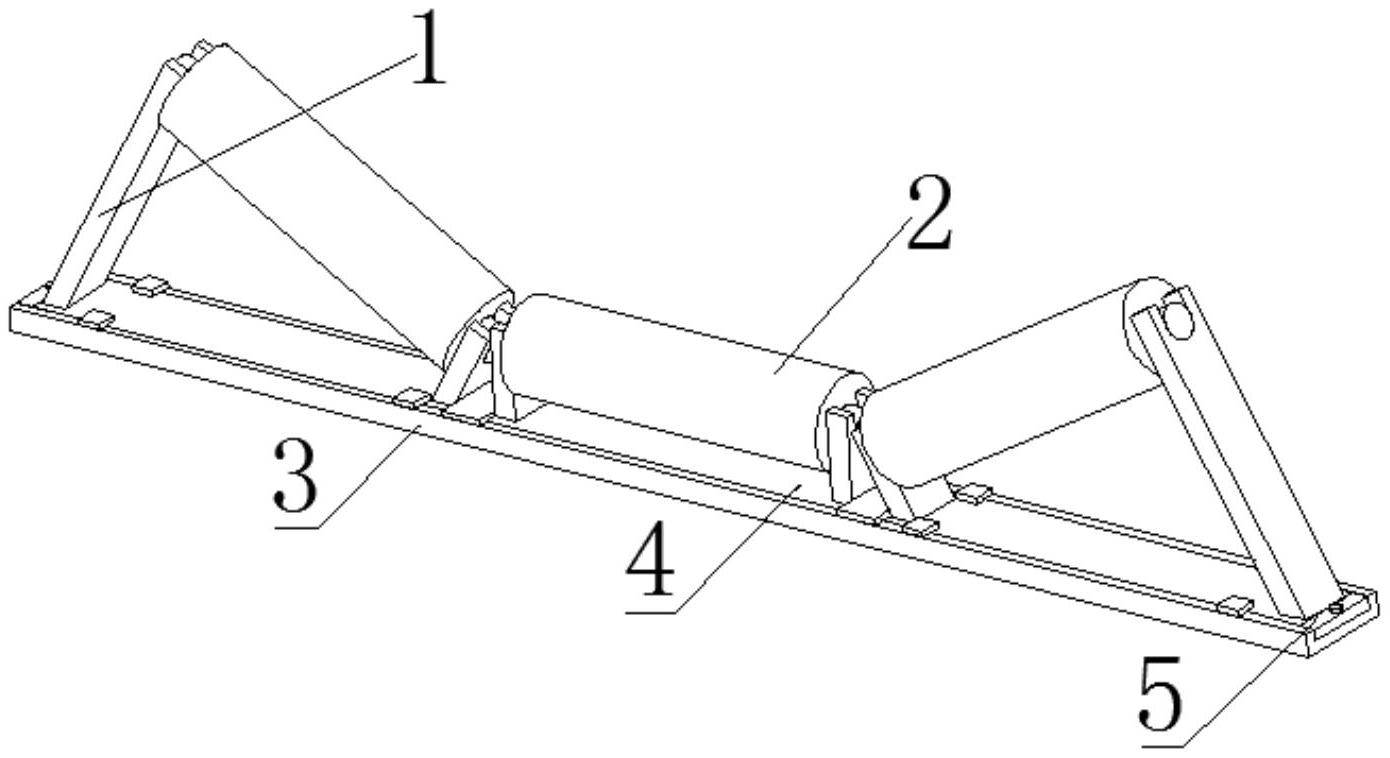 1
2
3
4
5