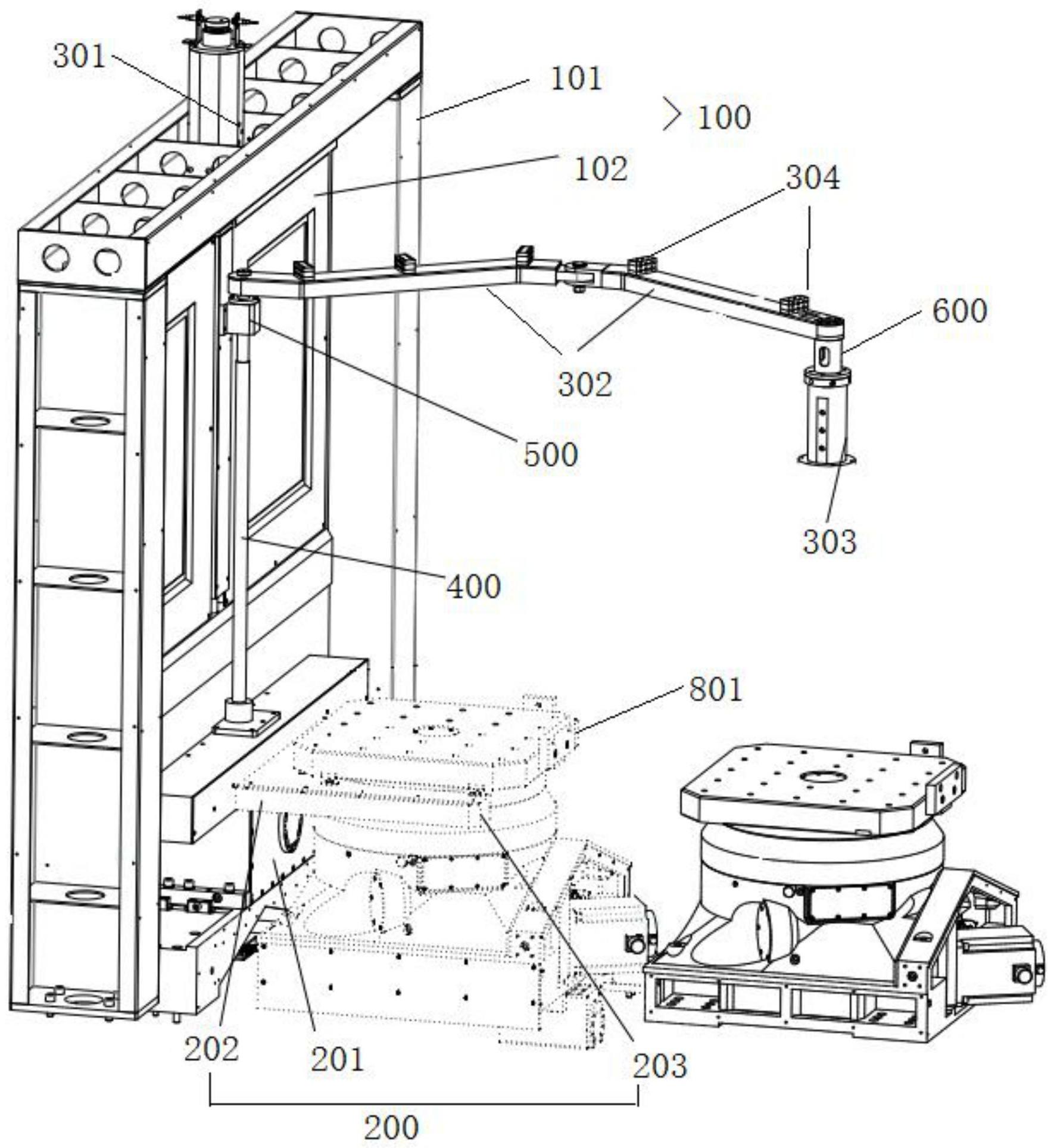 301
101
100
102
304
600
302
500
303
400
801
202
201
203
200