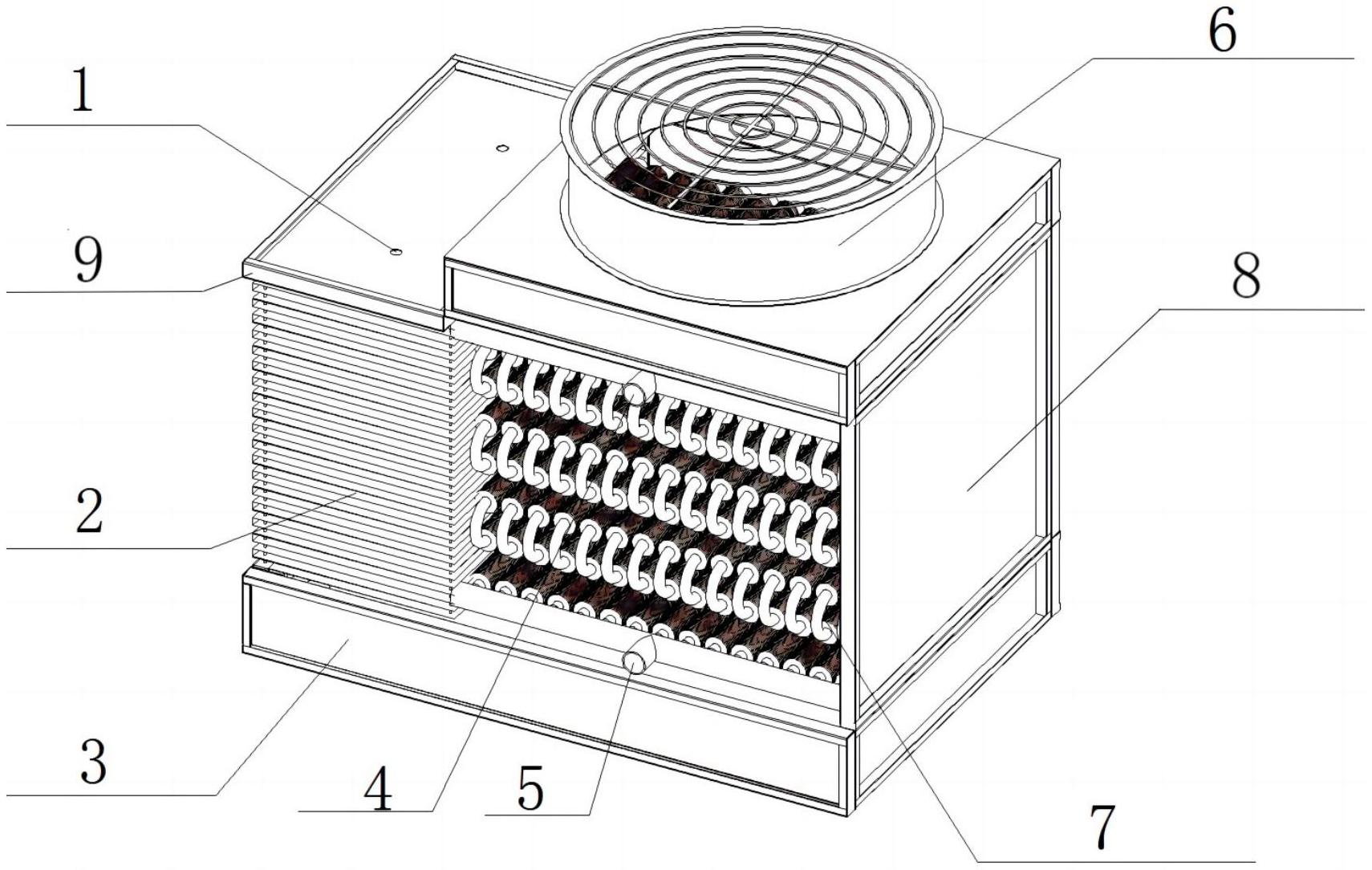 6
1
9
8
2
3
4
5
7