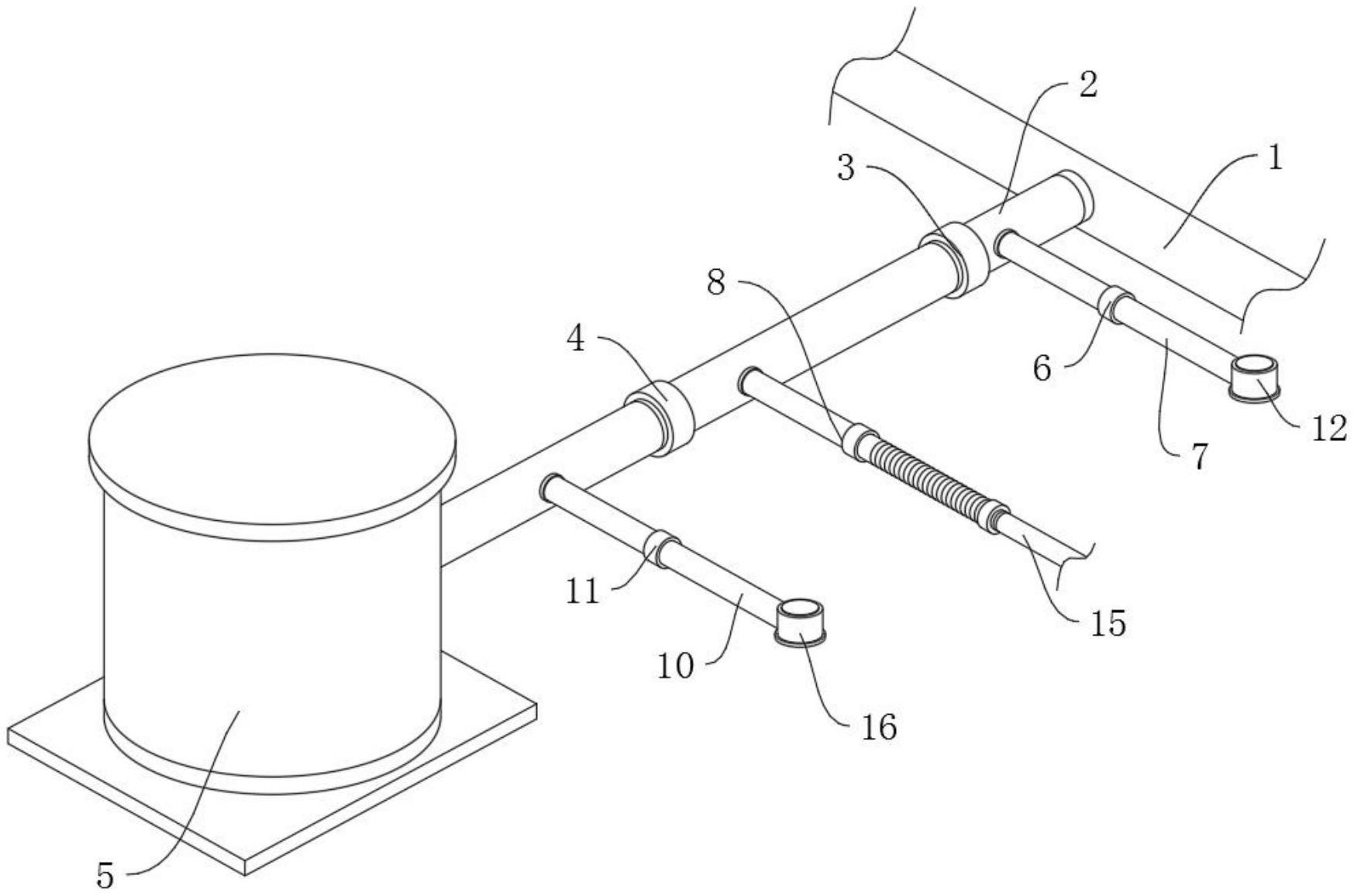 2
1
3
8
4
6
12
7
11
15
10
16
5