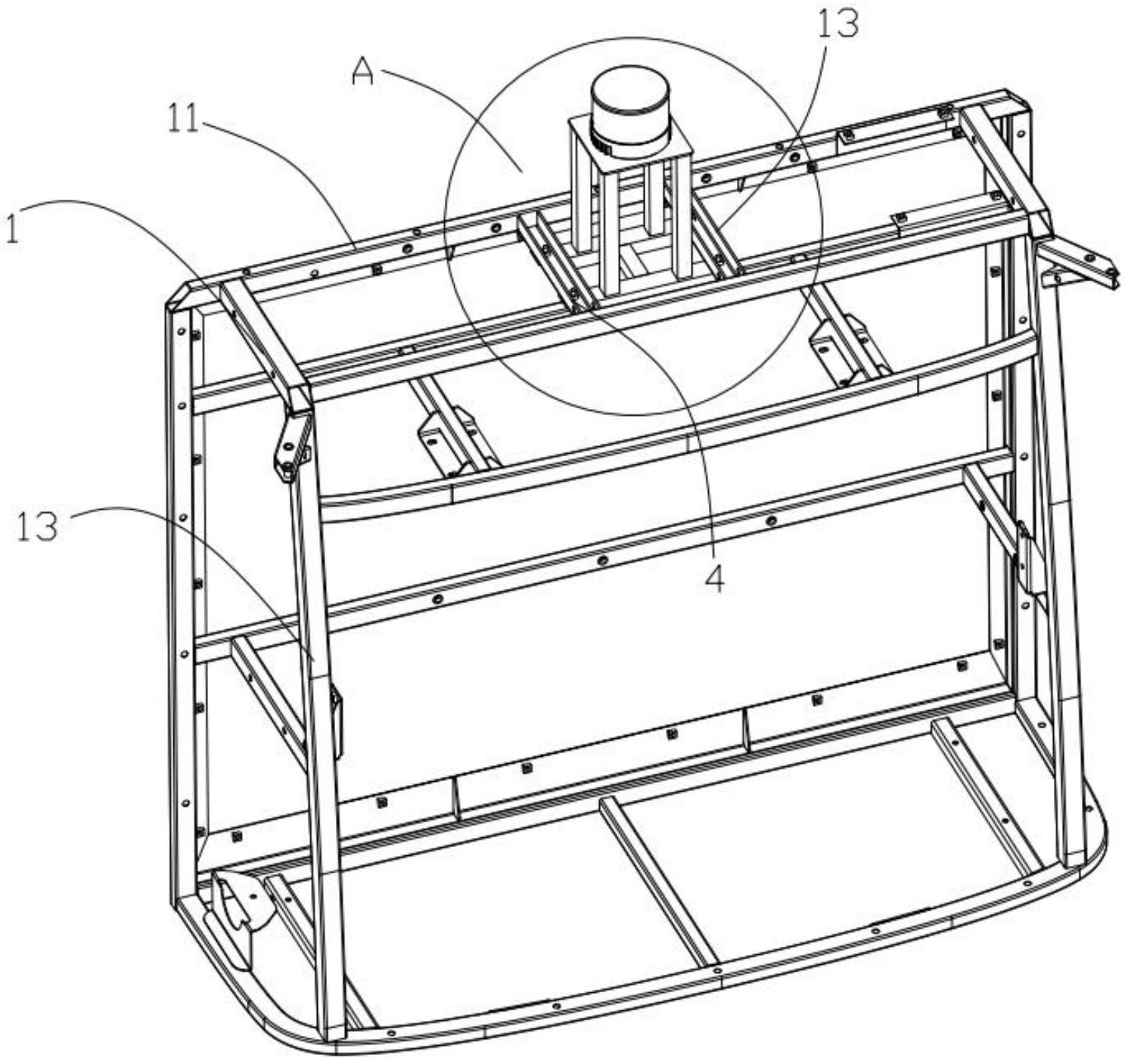 13
A
11
1
13
4