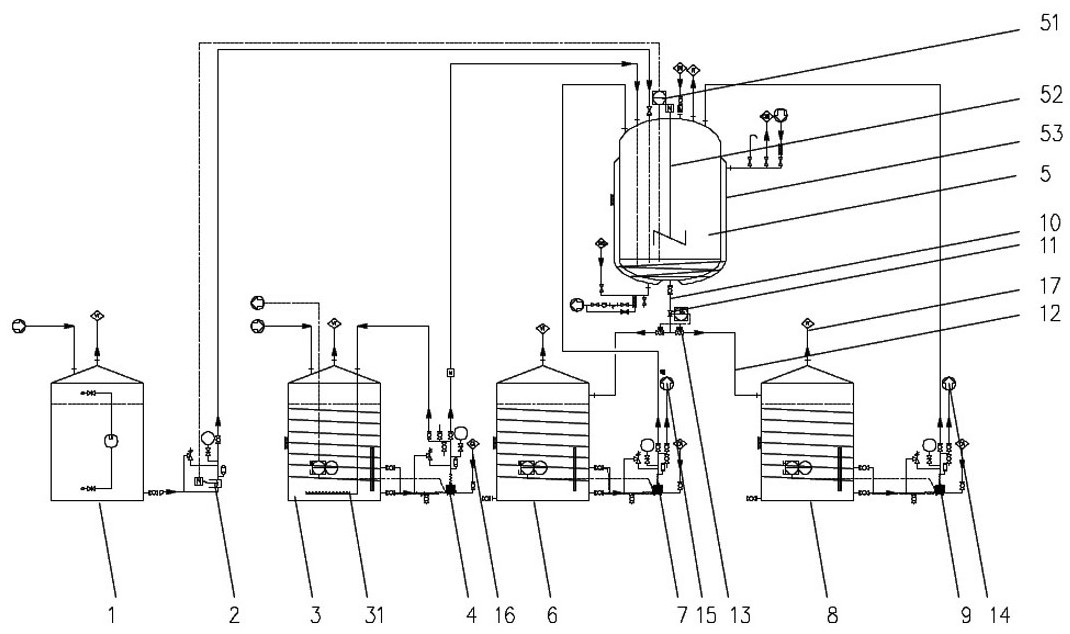 51
52
53
5
10
11
17
12
1
2
3
31
4
16
6
7
15
13
8
9
14