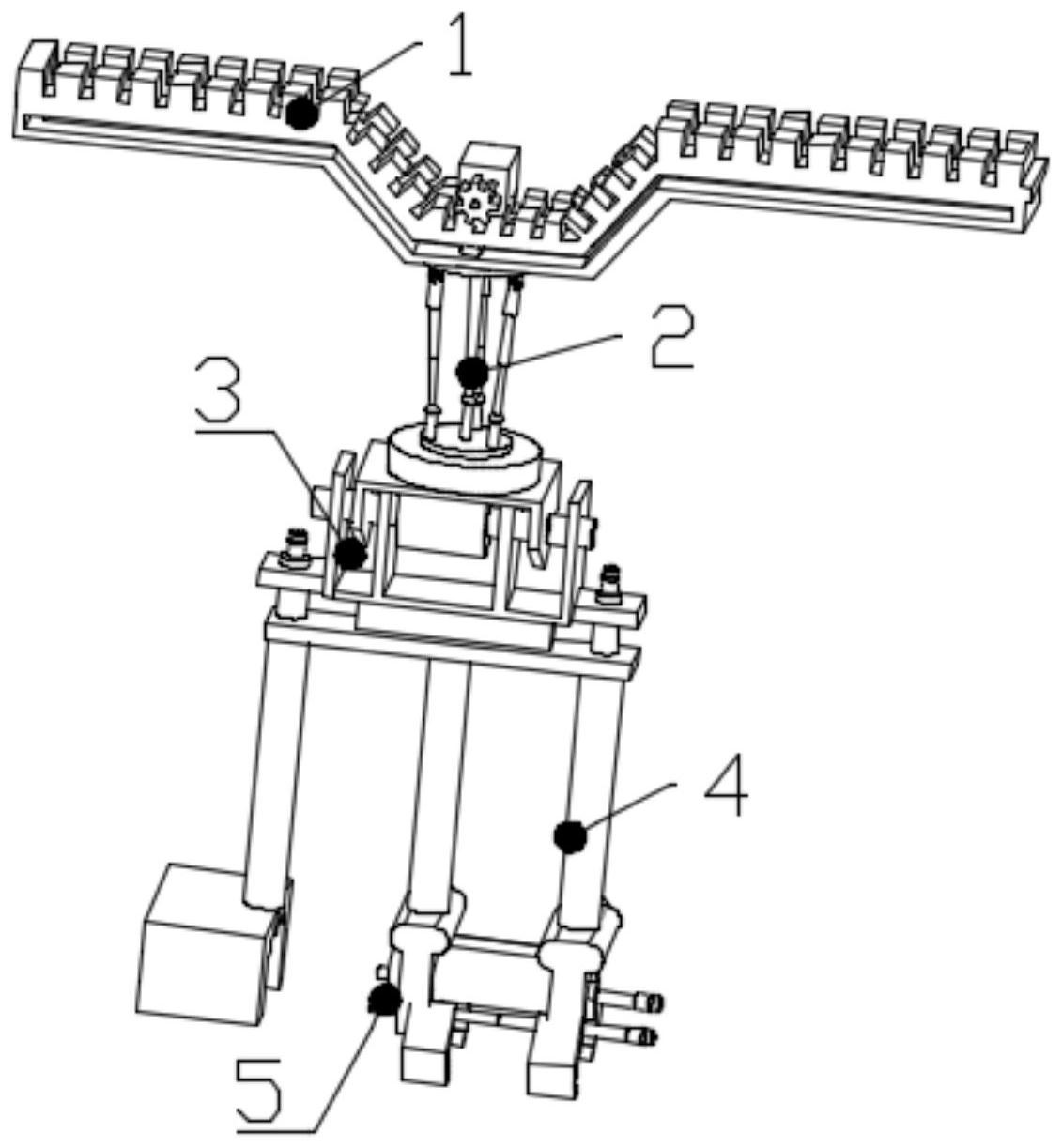 1
2
3
4
5