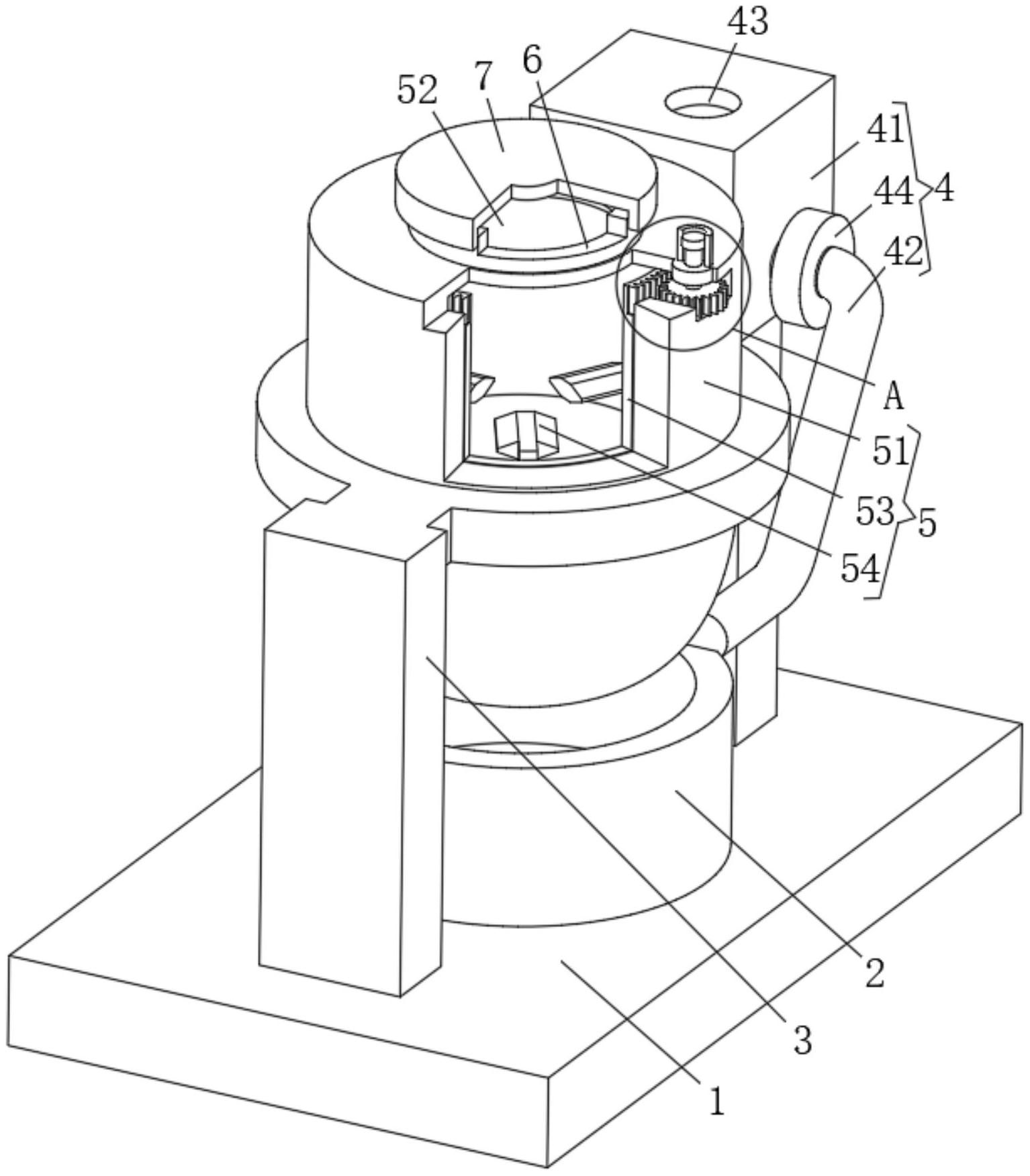 43
52
7
6
41
44
4
42
A
51
53
5
54
2
3
1