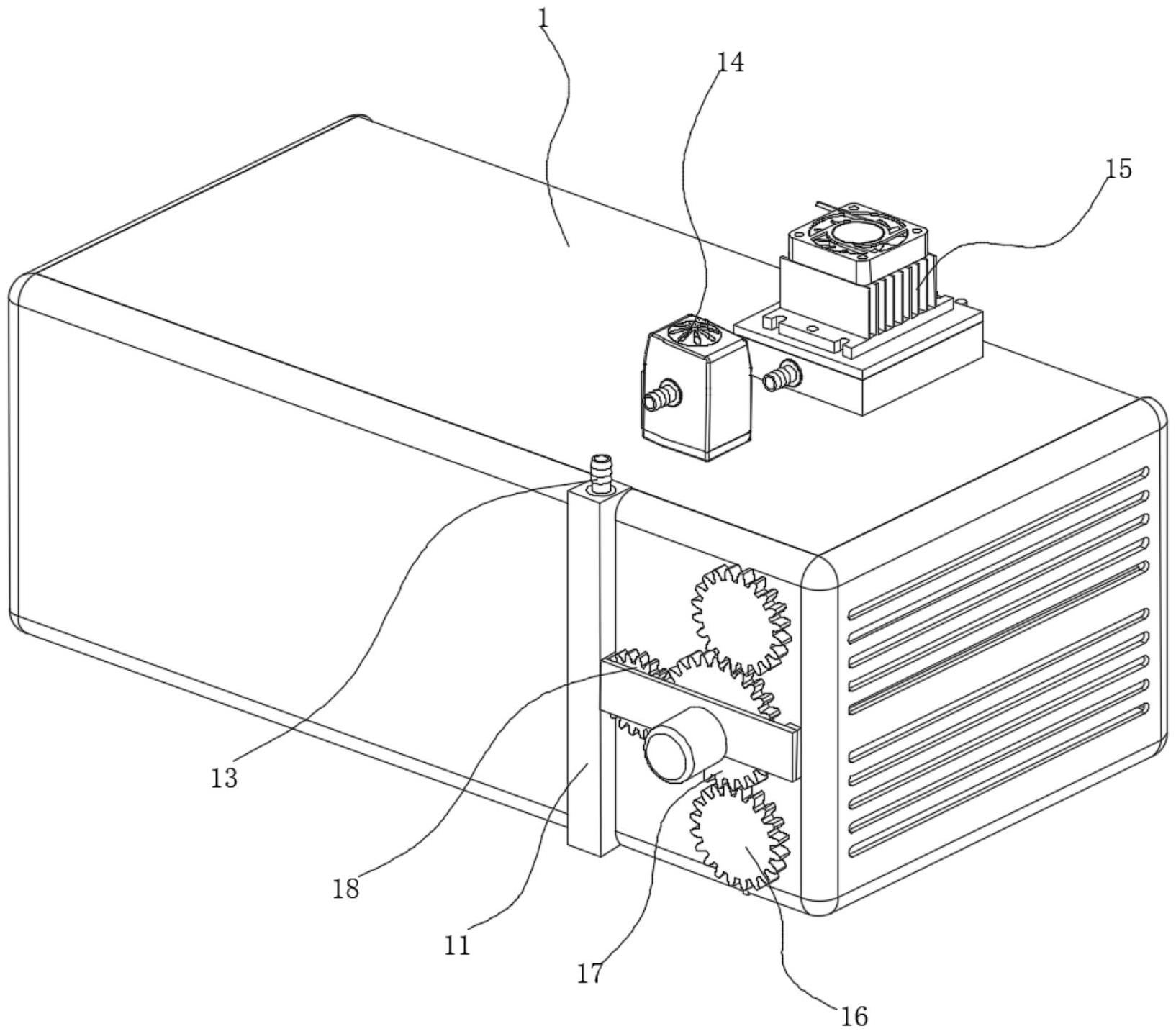 1
14
15
13
18
11
17
16