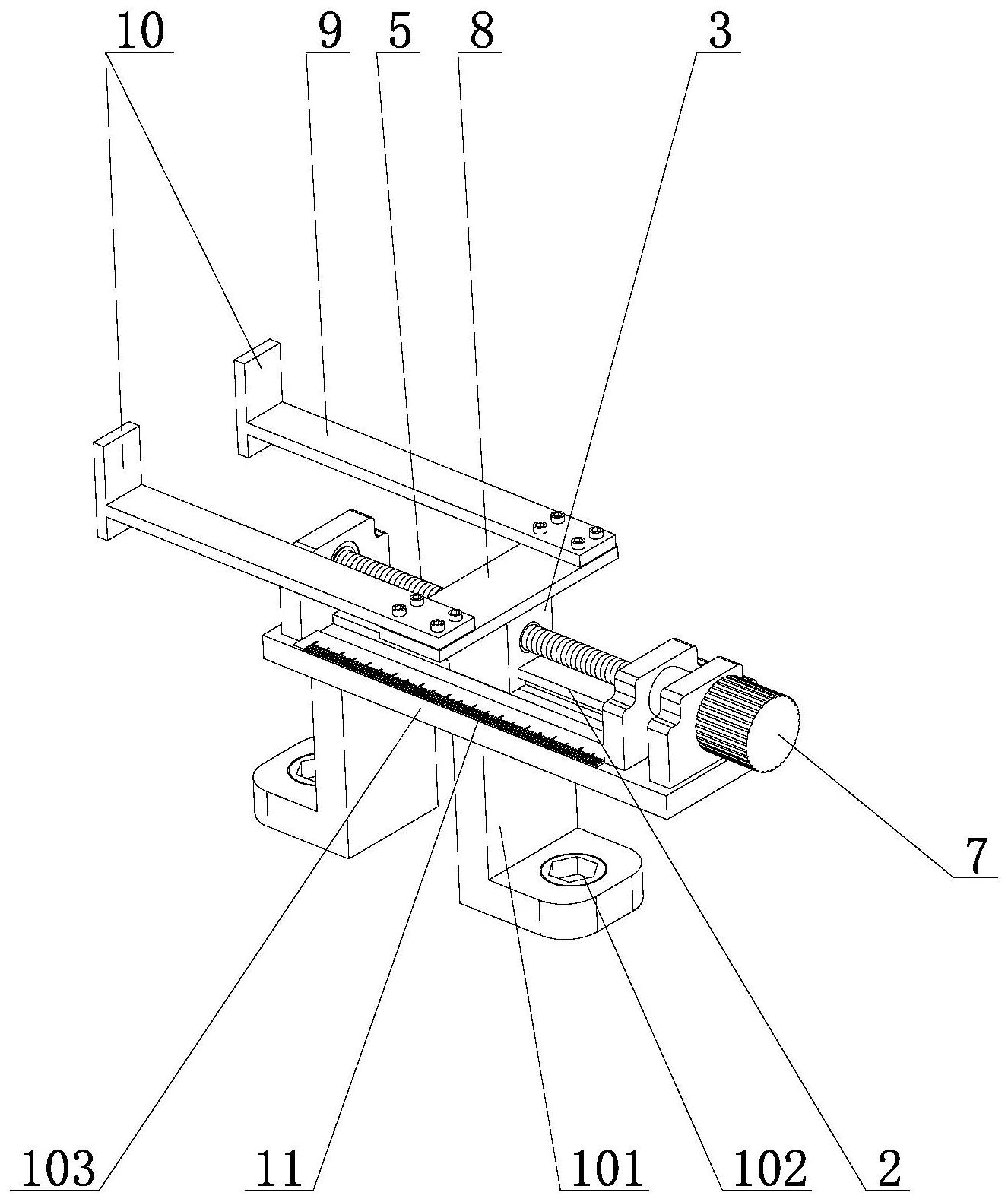 10
9
5
8
3
7
103
11
101
102
2