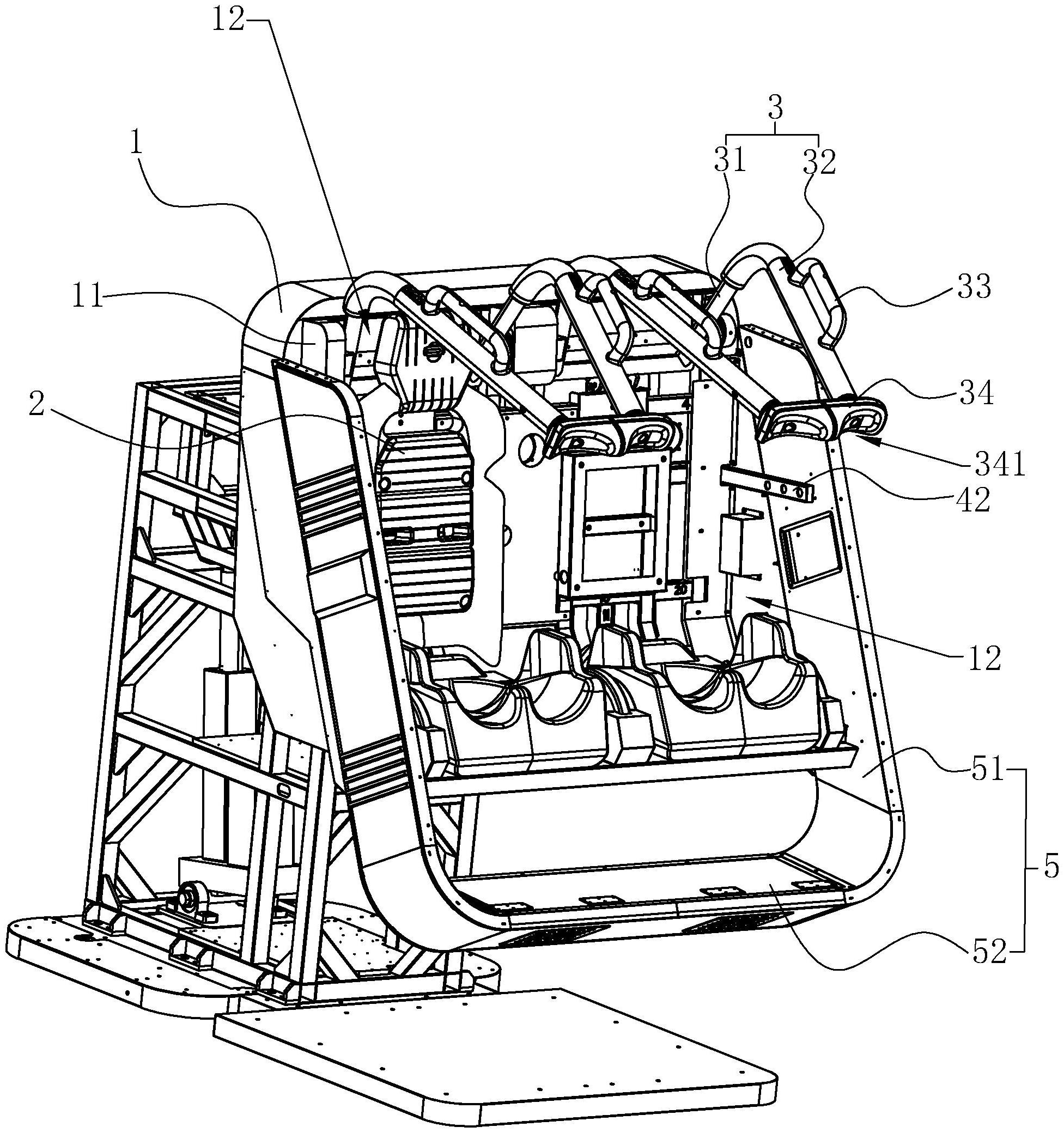 12
3
31
32
1
11
33
2
34
341
42
12
51
5
52