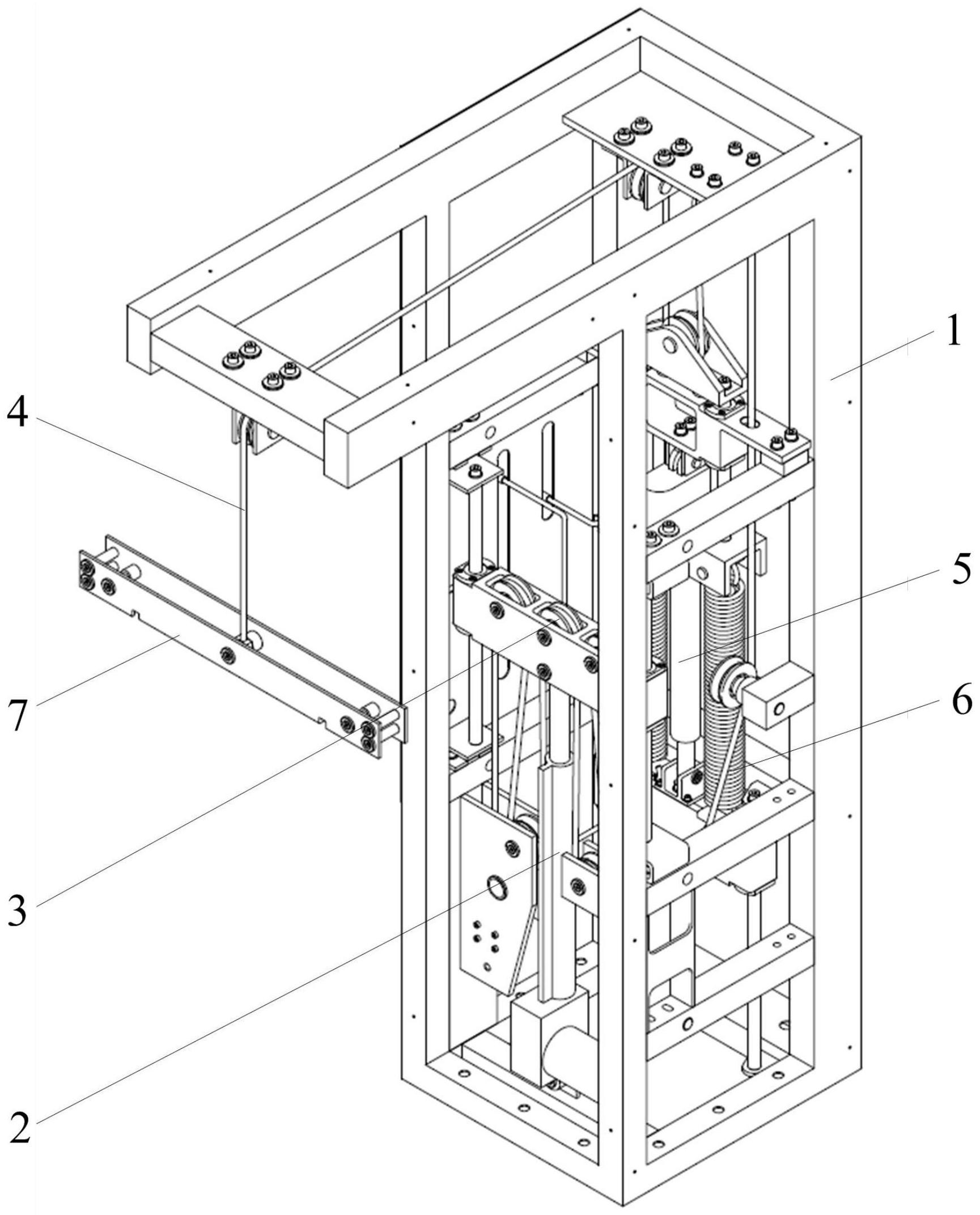 1
4
5
7
6
3
2