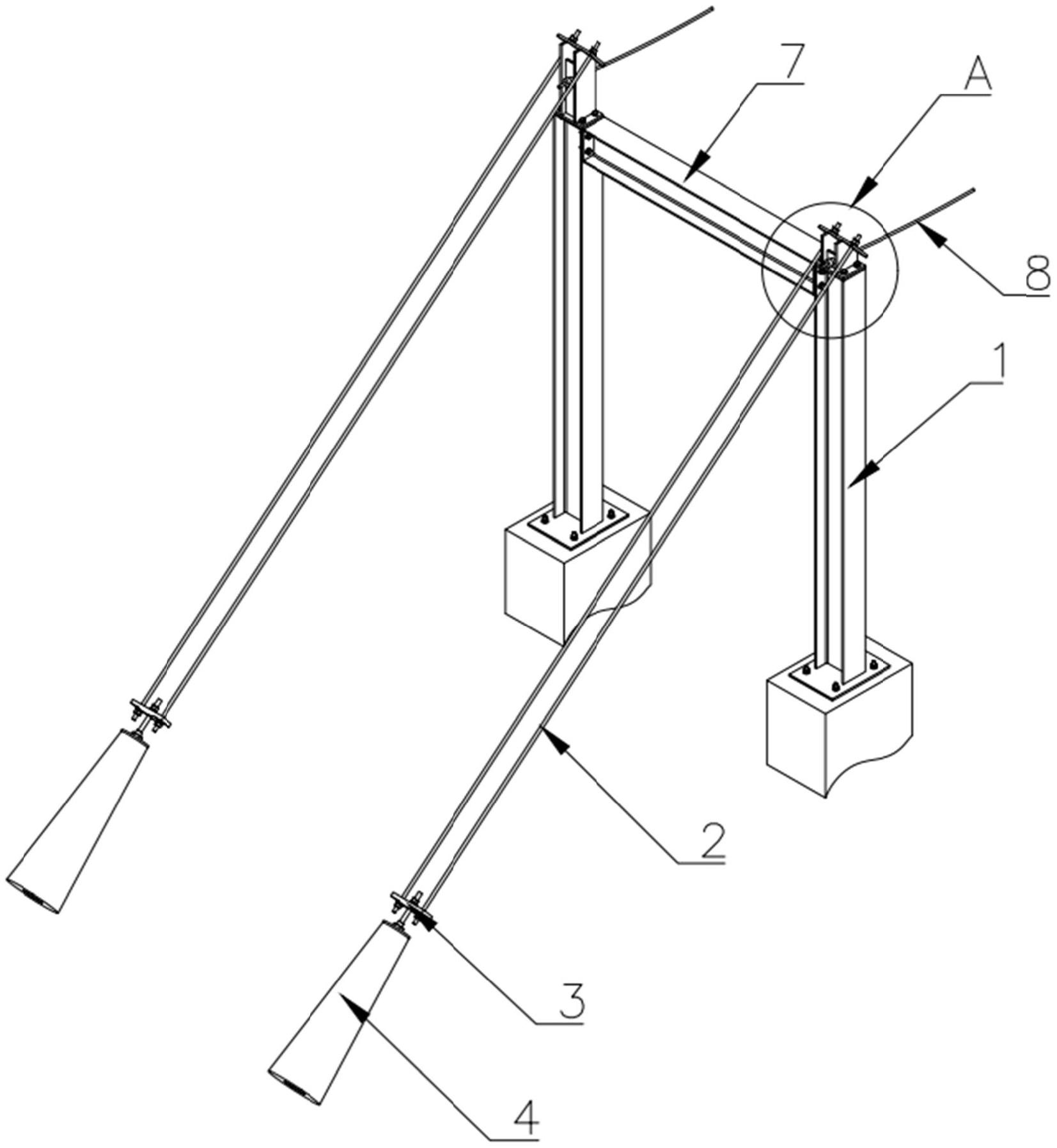 7
A
8
1
2
3
4