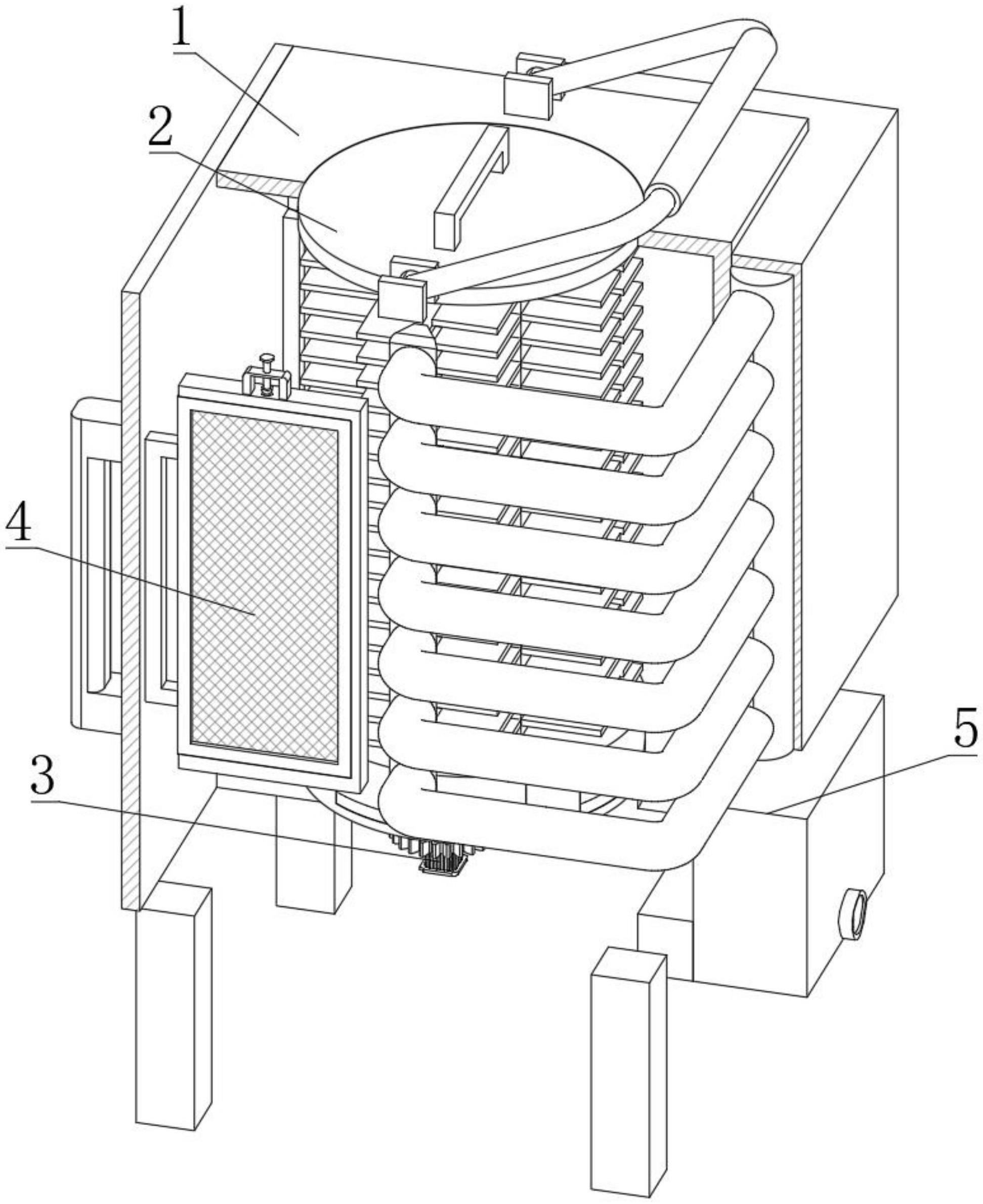 1
2
4
5
3