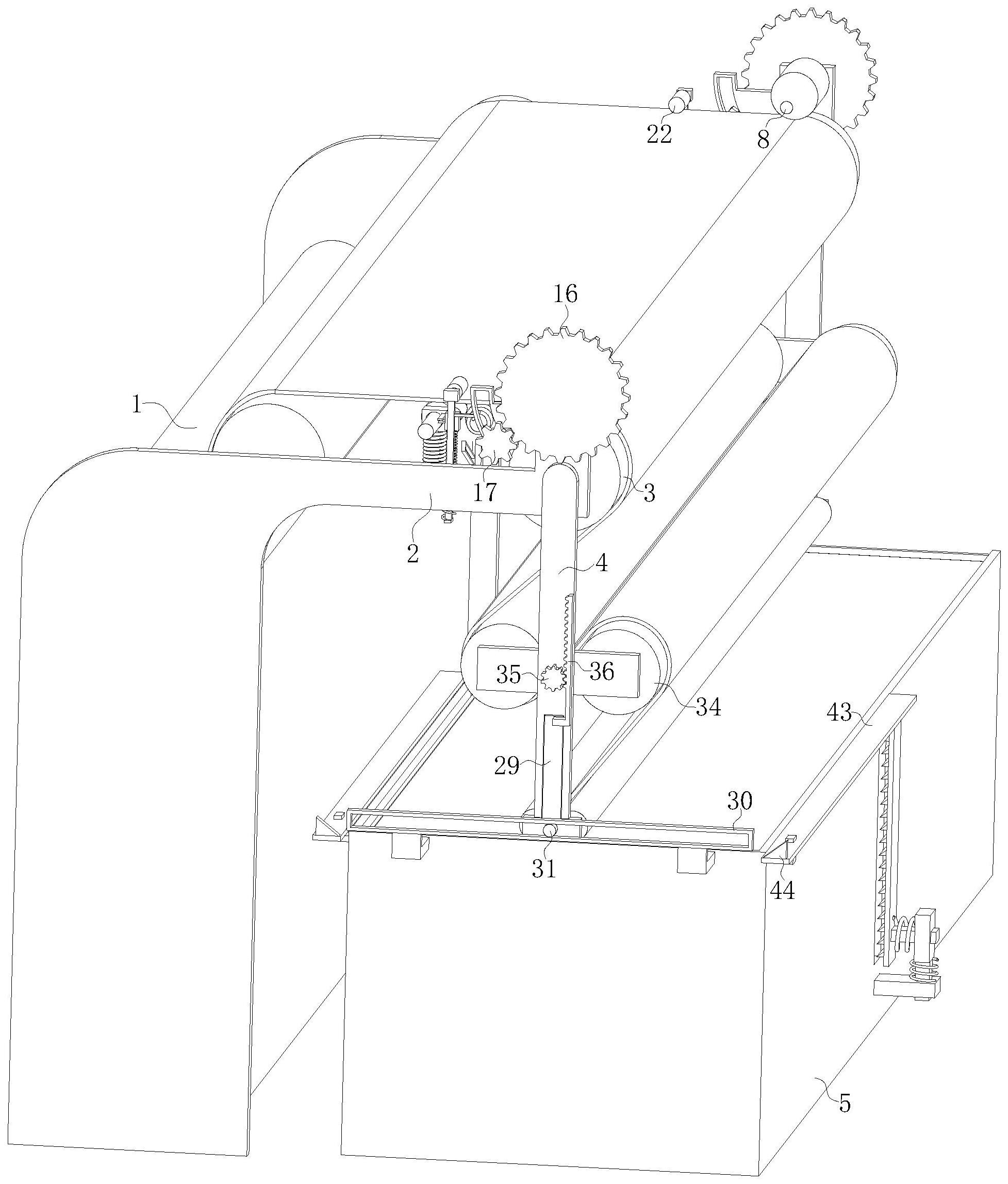 22
8
16
1
17
3
2
4
35
36
34
43
29
30
31
44
5