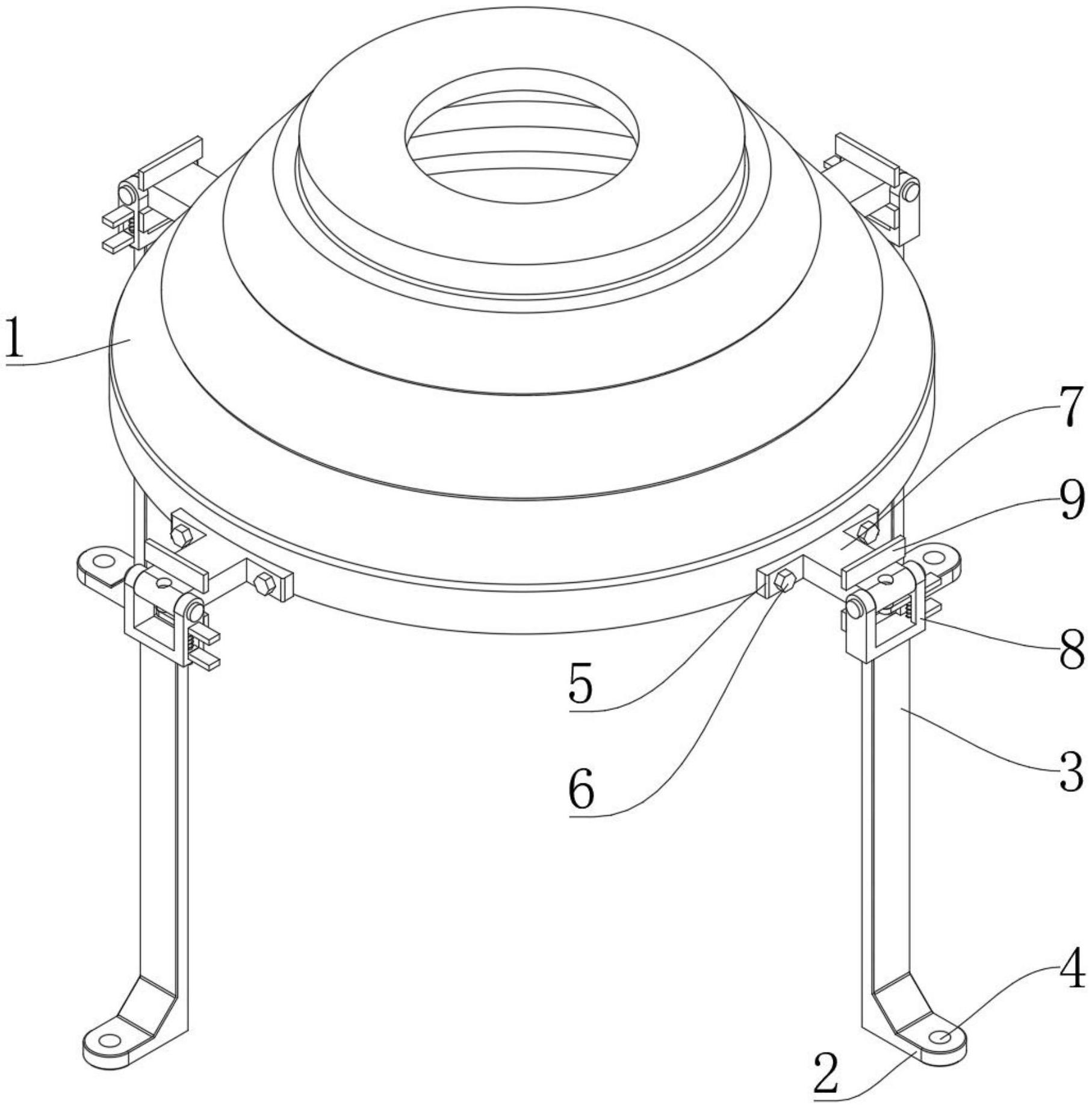 1
7
9
8
5
3
6
4
2