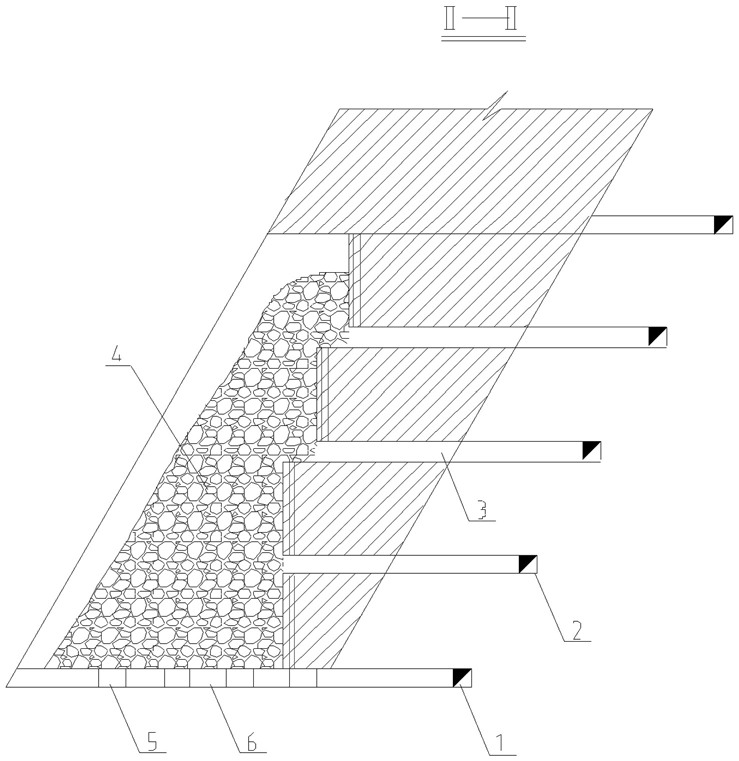 Ⅱ—Ⅱ

4

3

2

5

6

1