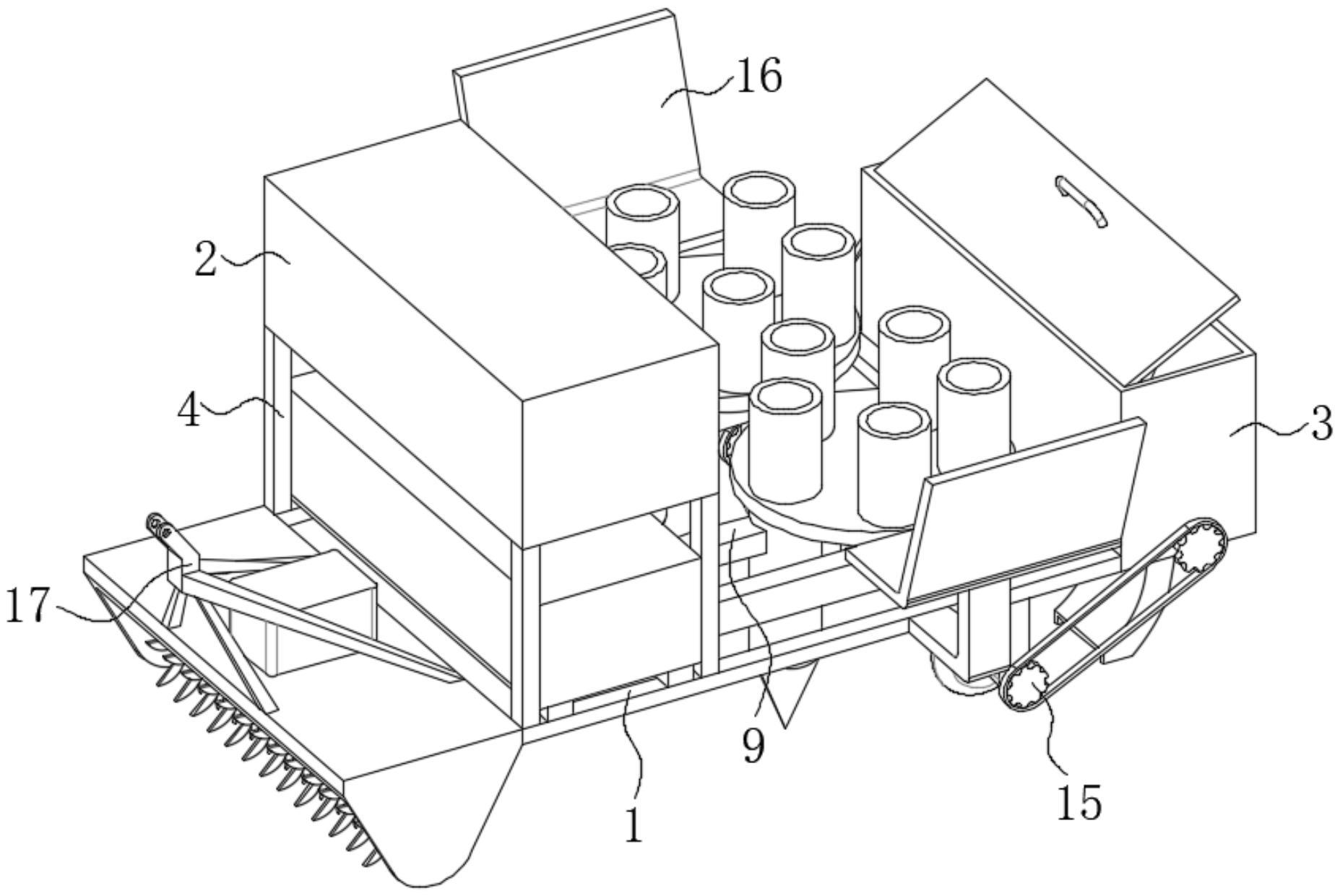 16
2
4
3
17
9
1
15