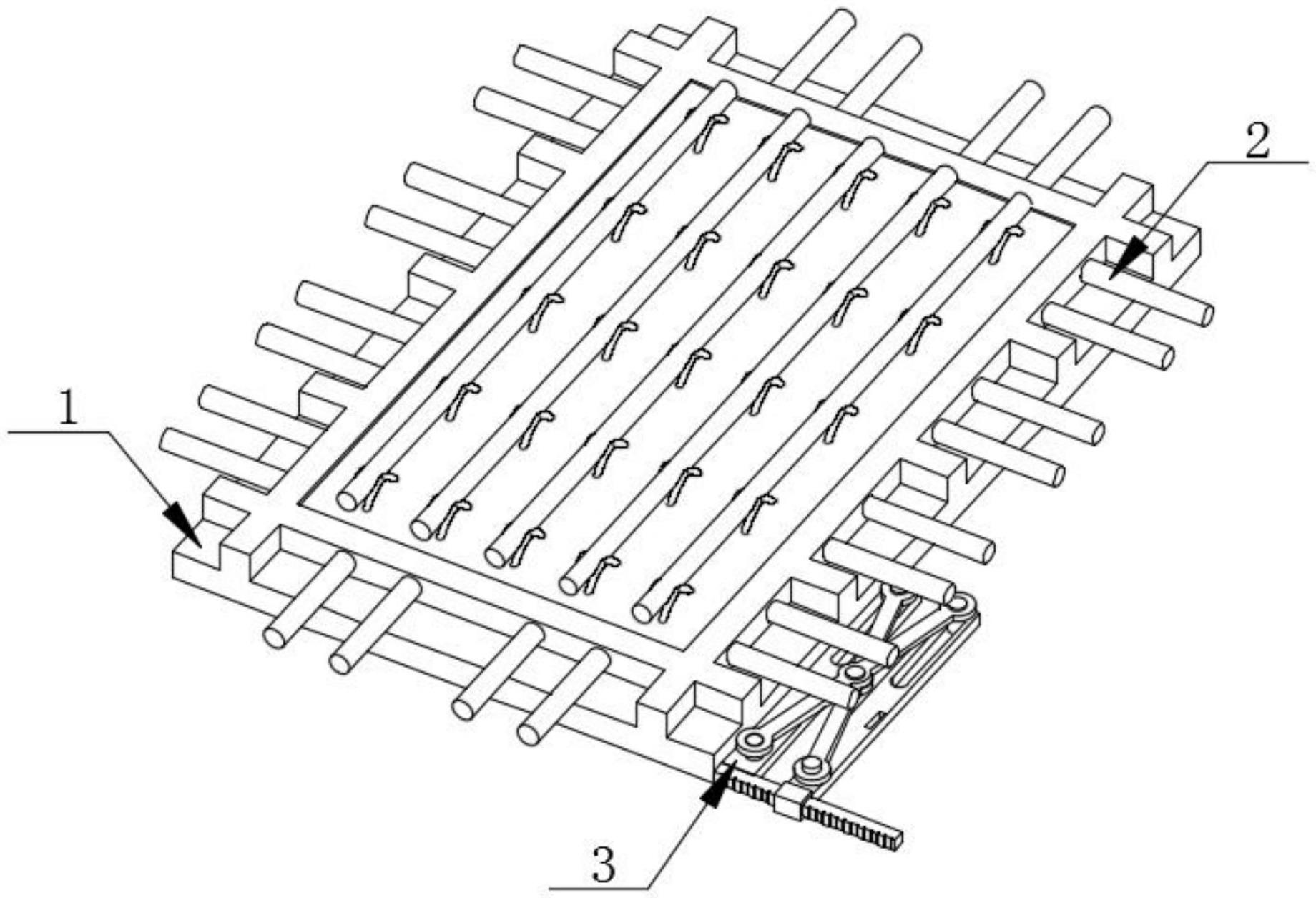 2

1

3