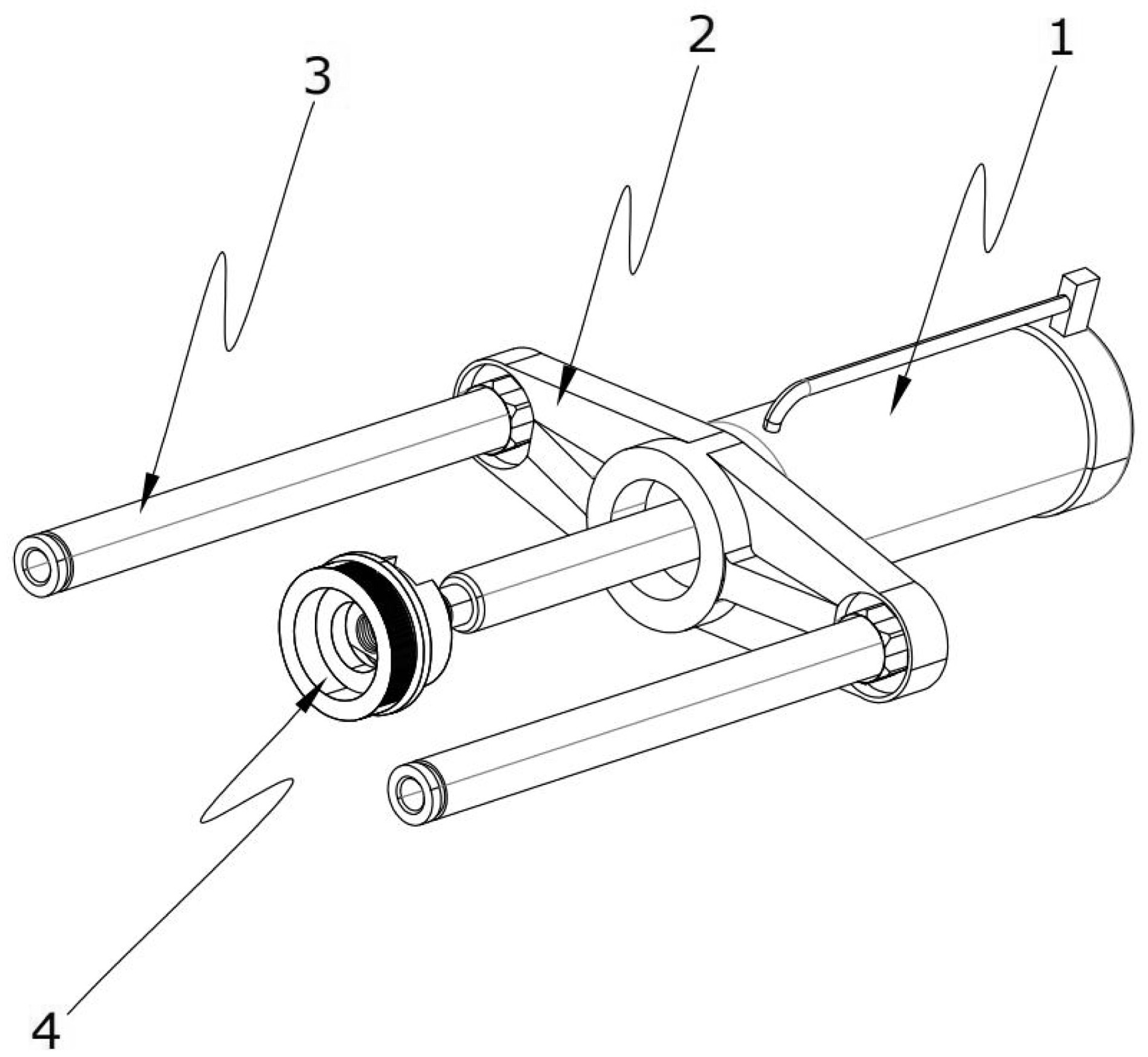 3
2
1
4