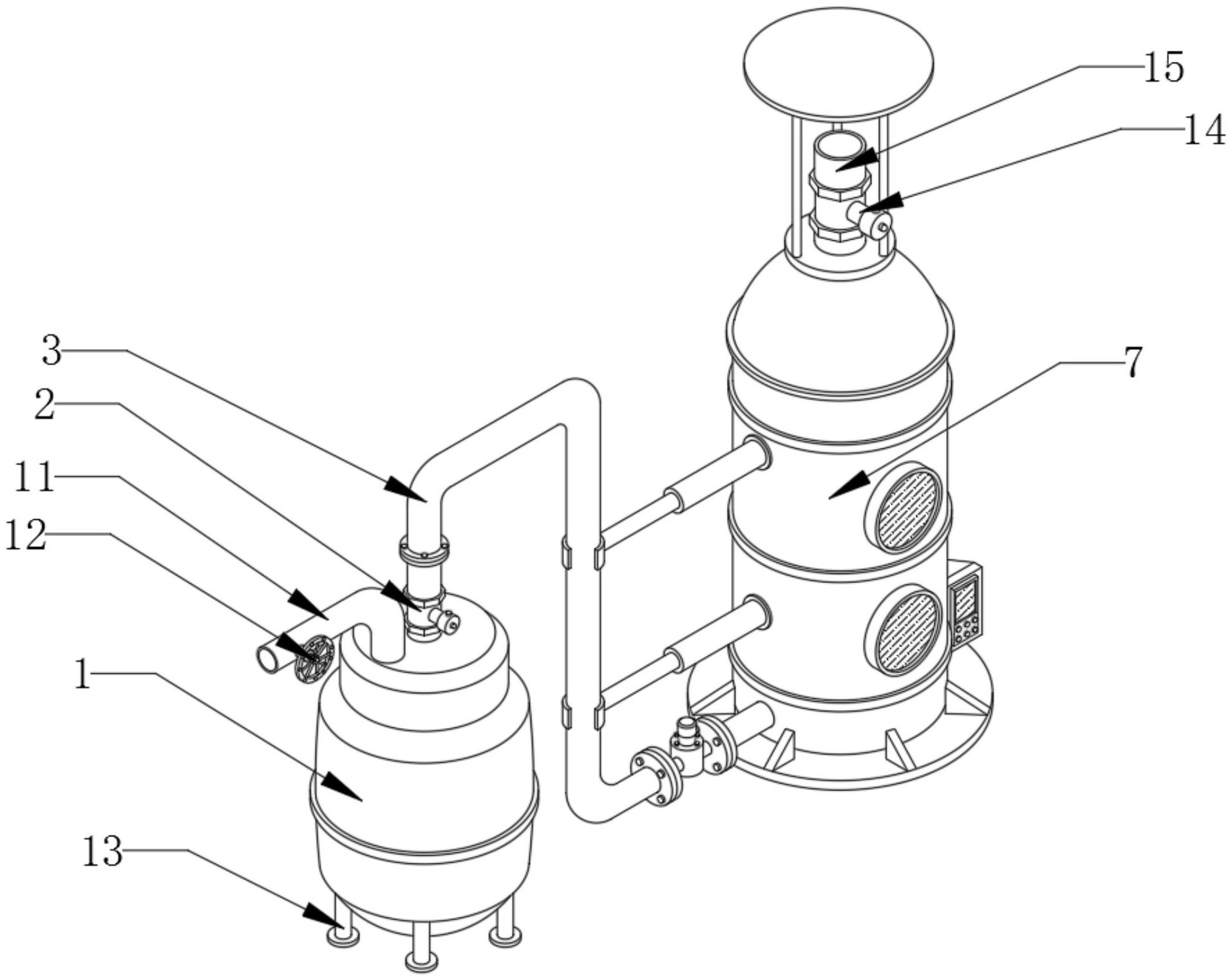 15
14
3
7
2
11
12
1
13