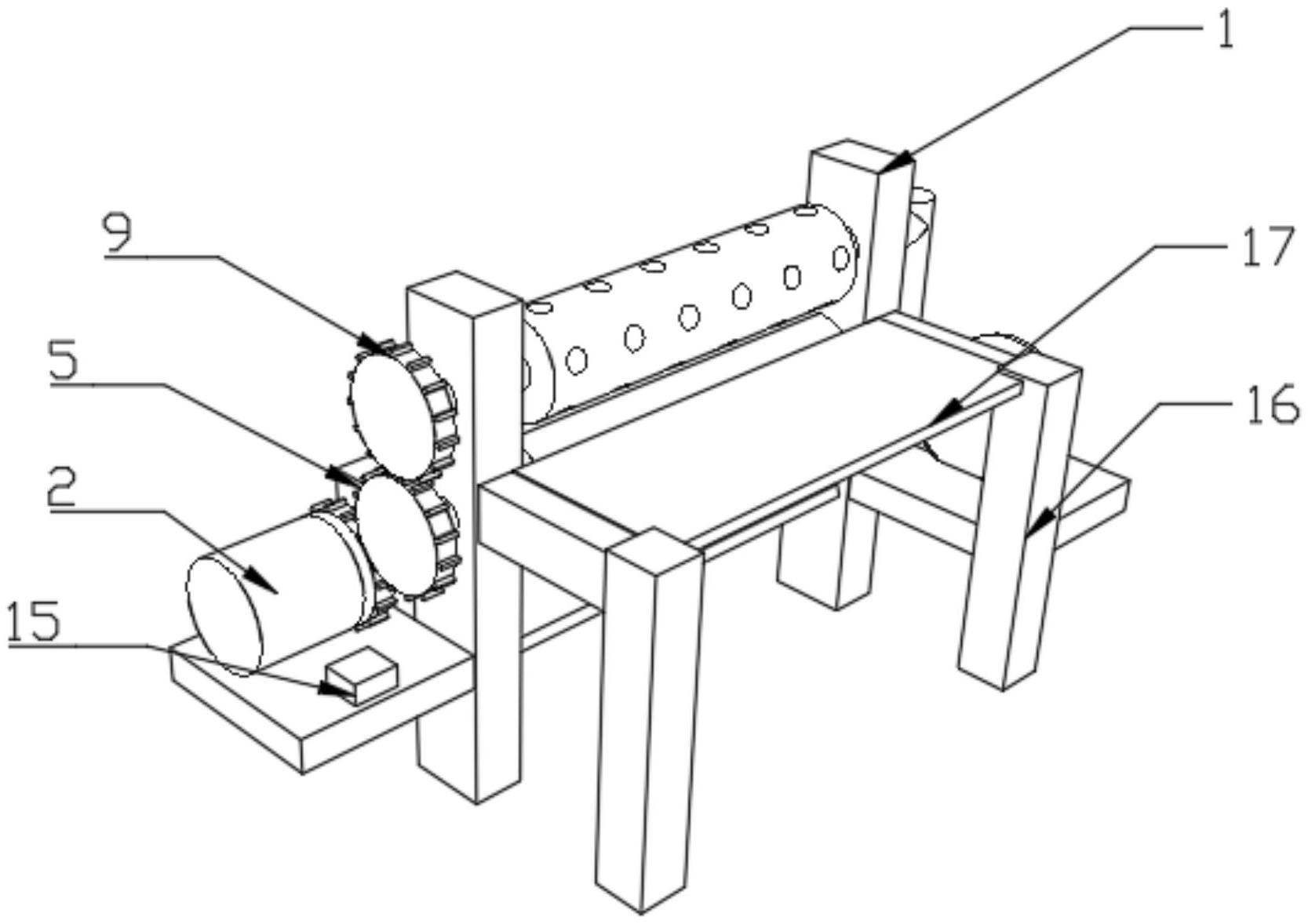 1
9
17
5
16
2
15