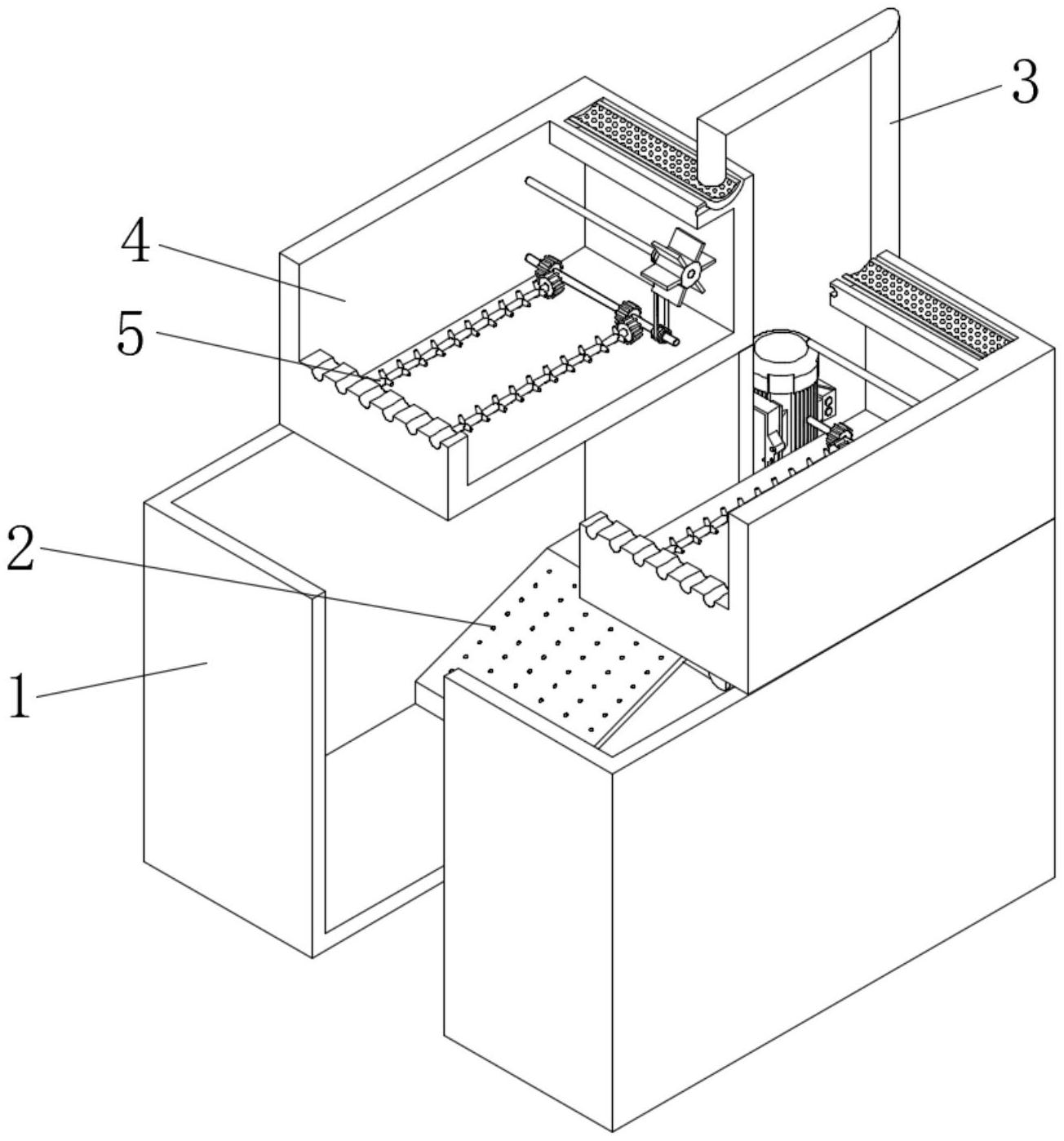 3
4
5
2
1