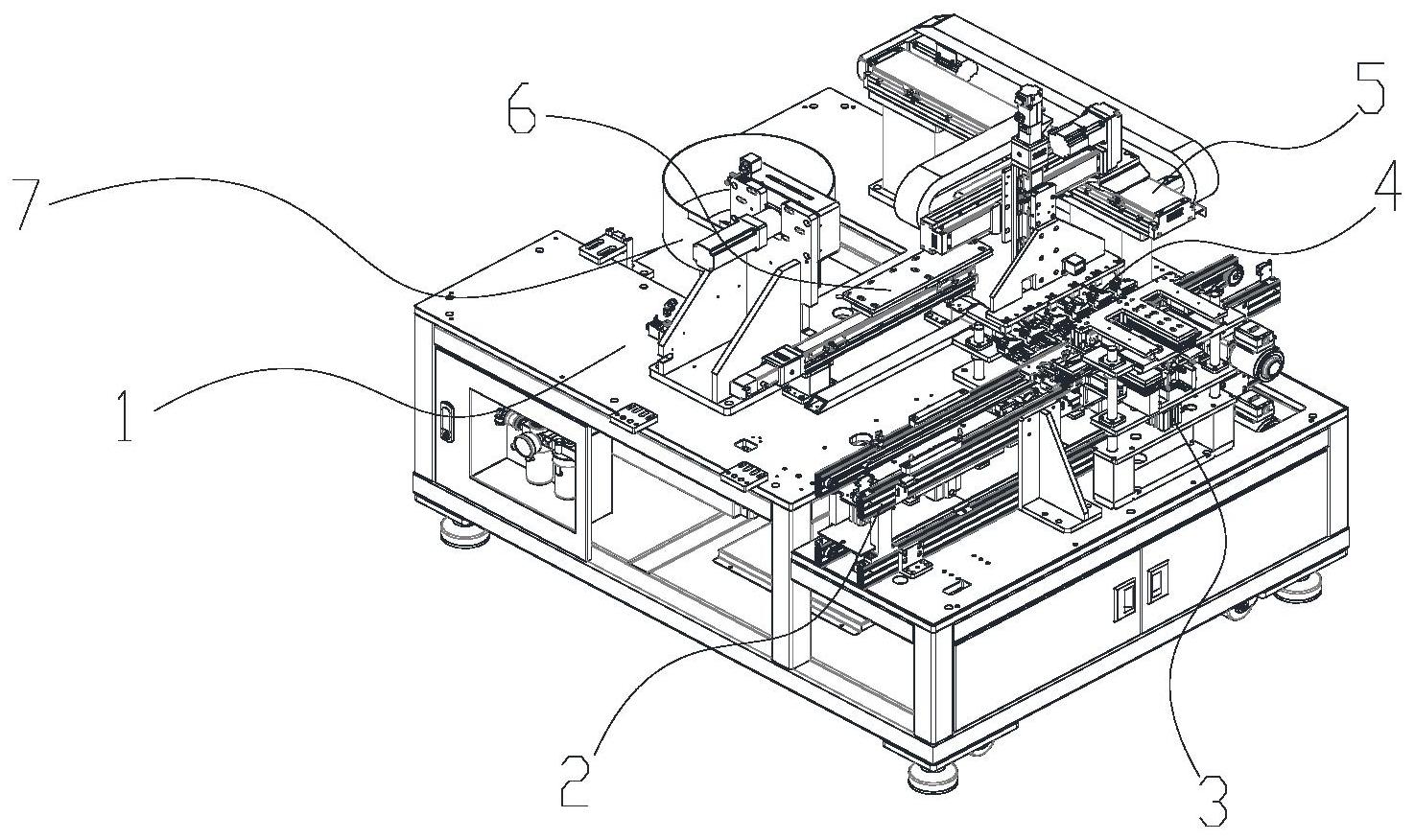 6
5
7
4
1
2
3