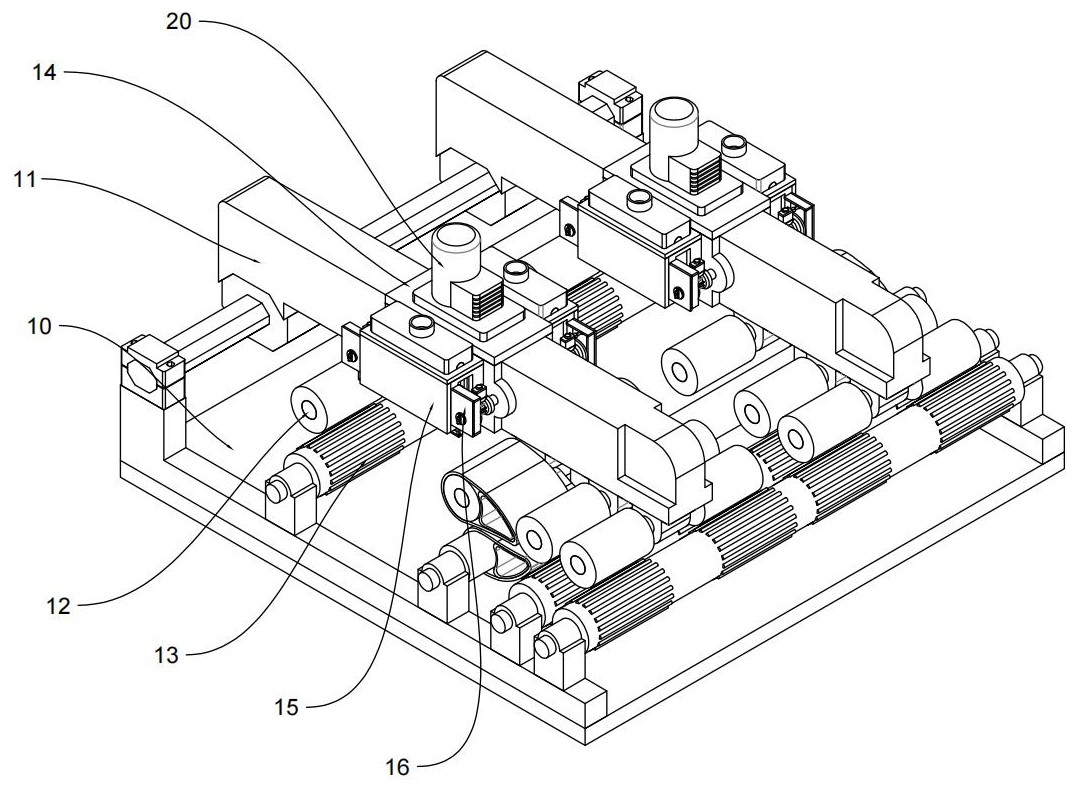 20
14
11
10
12
13
15
16