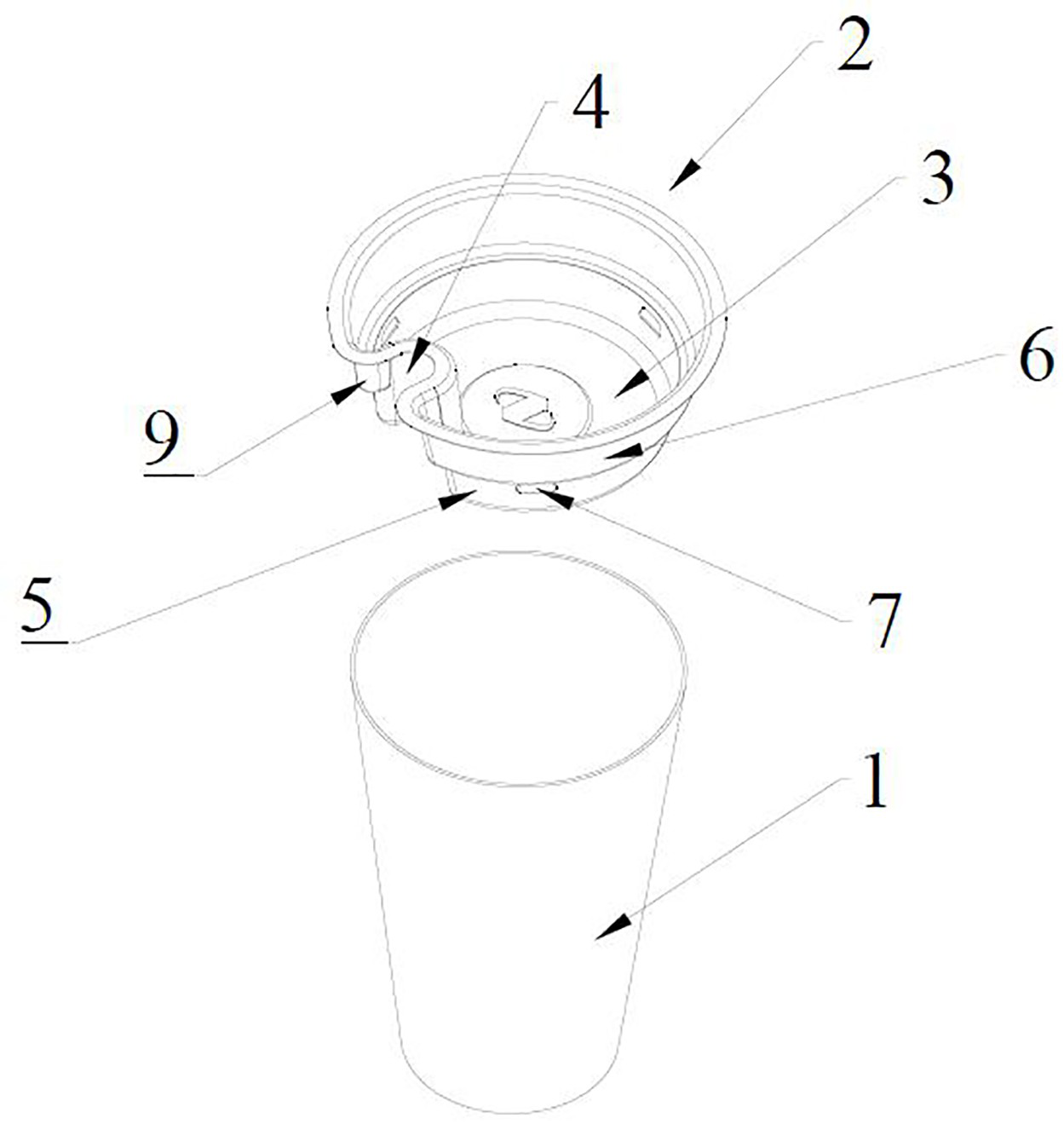 2
4
3
6
9
5
7
1