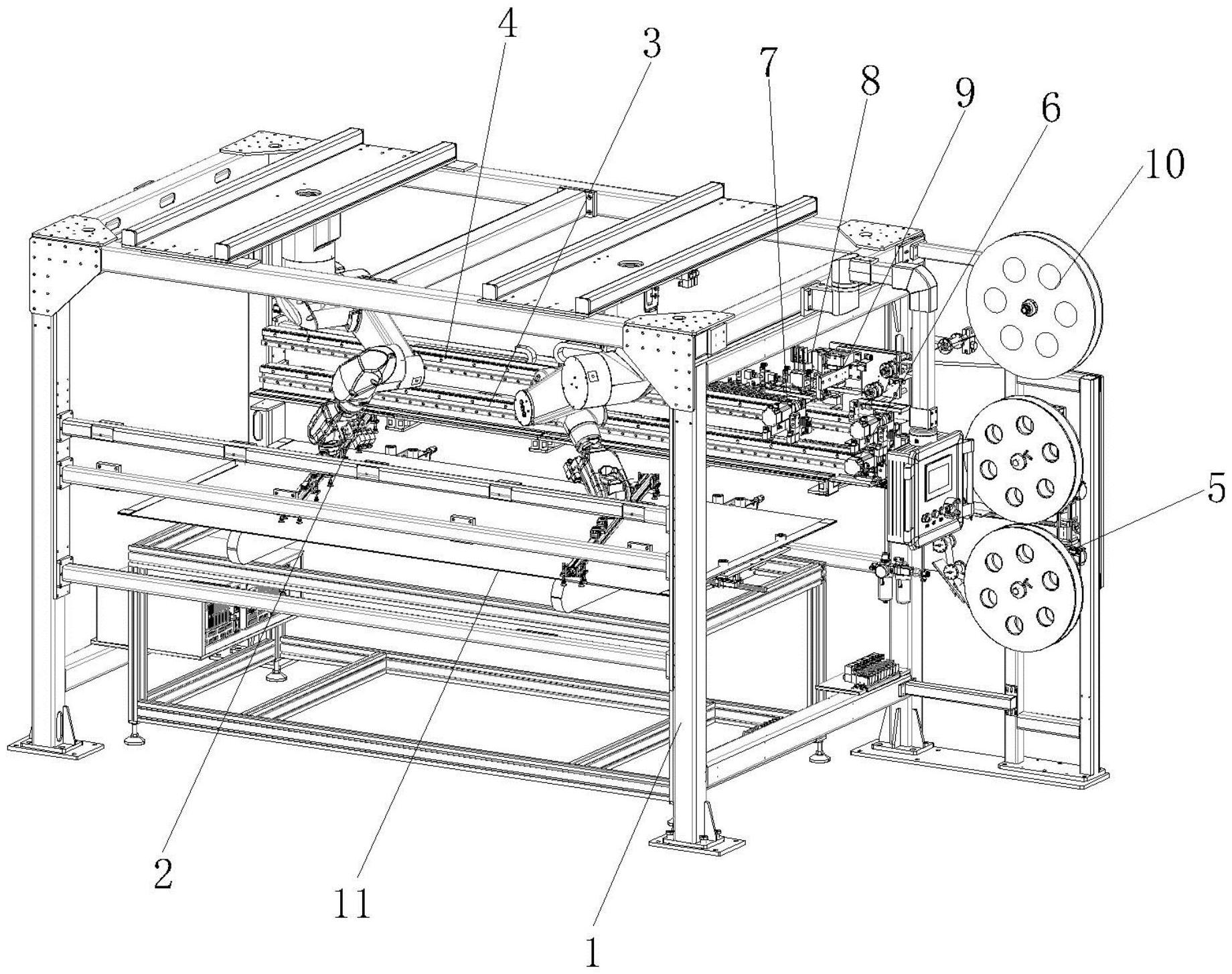 4
3
7
8
9
6
10
5
2
11
1