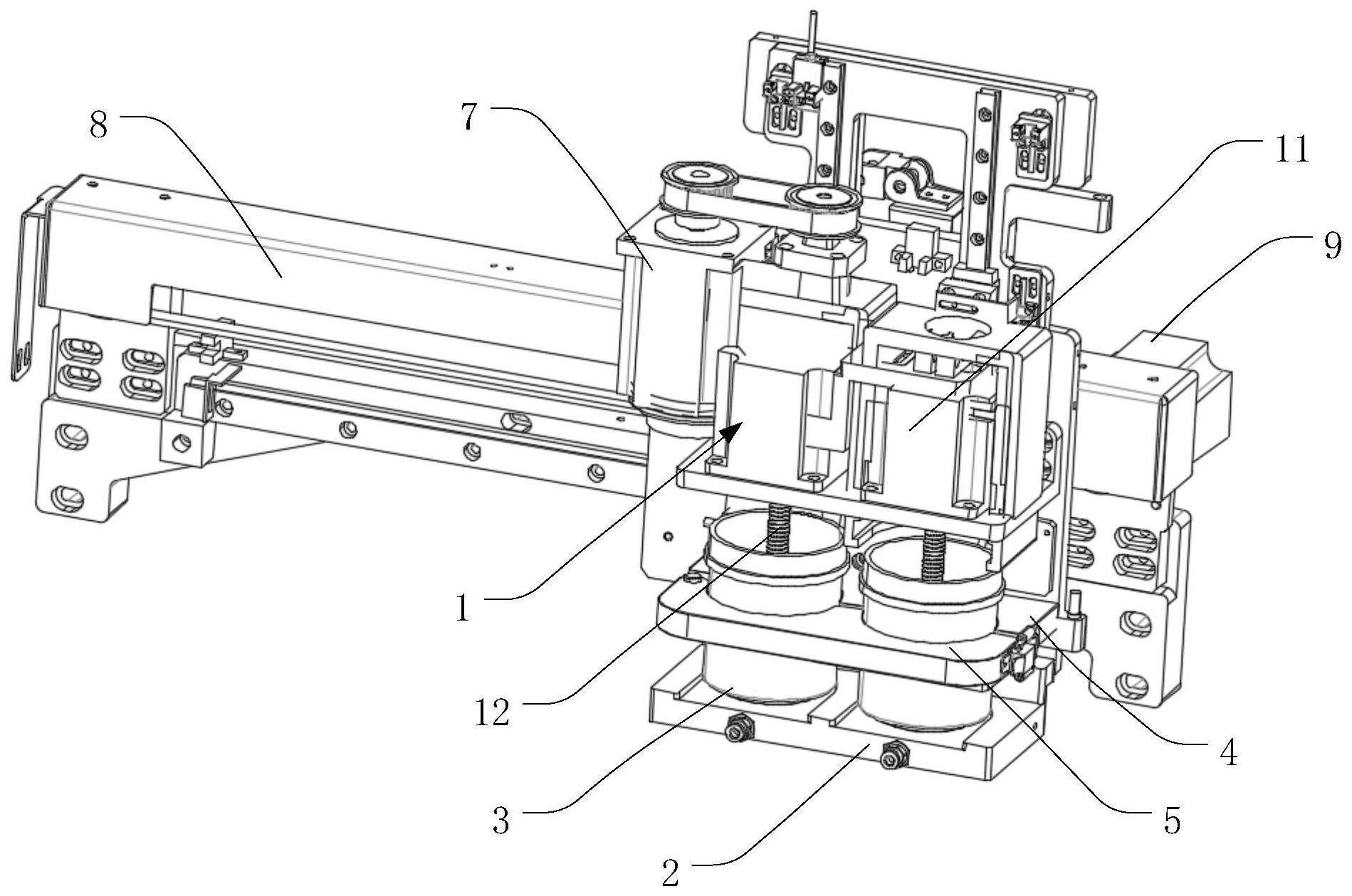 8
7
11
9
1
12
4
3
5
2