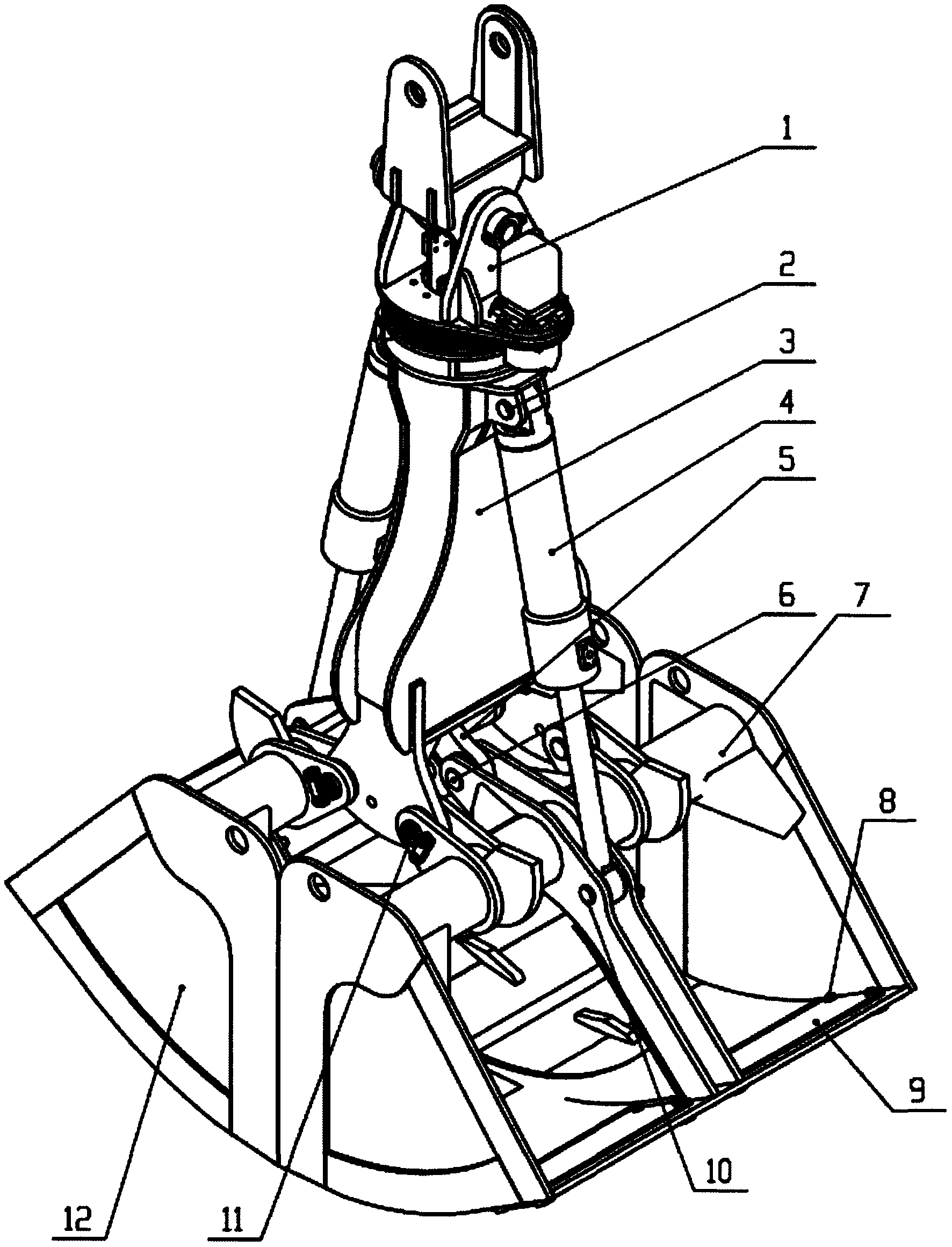 1
2
3
4
5
6
7
8
9
10
11
12