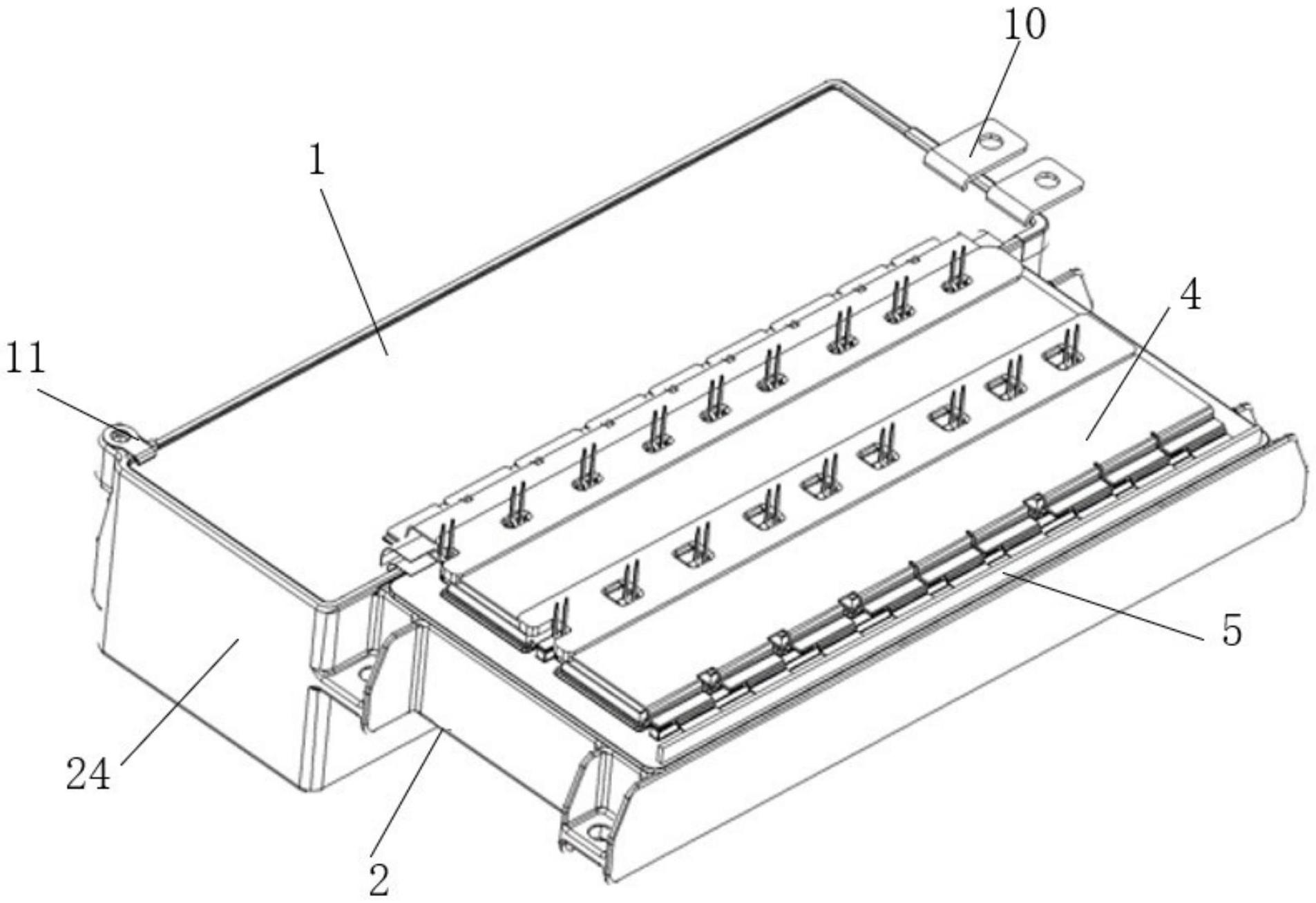 10
1
4
11
5
24
2