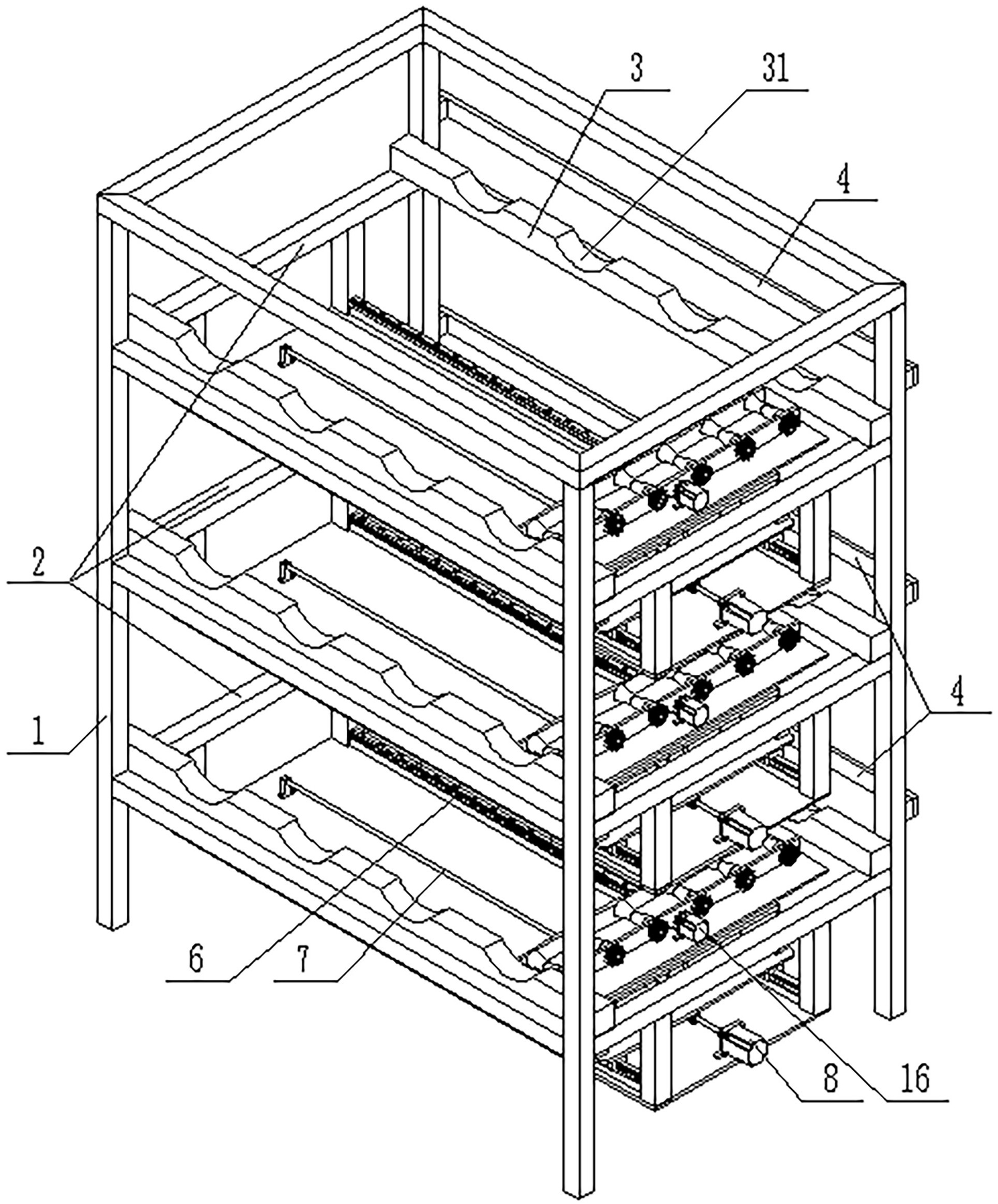 3
31
4
2
4
1
6
7
8
16