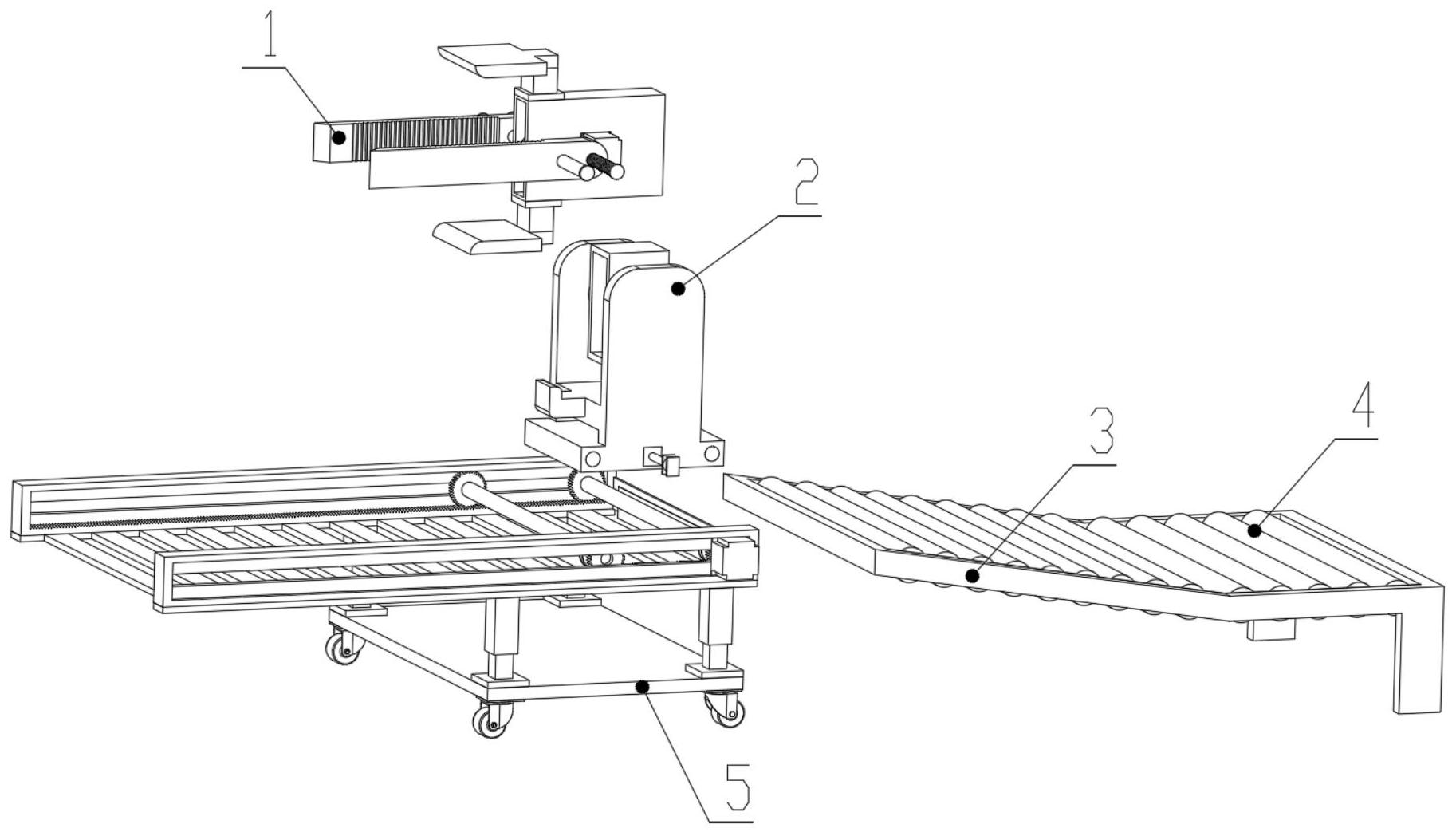 1

2

3

4

5