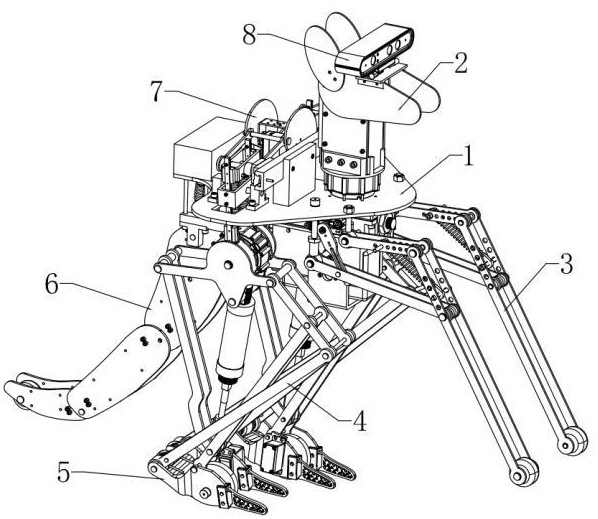 8
2
7
1
3
6
4
5