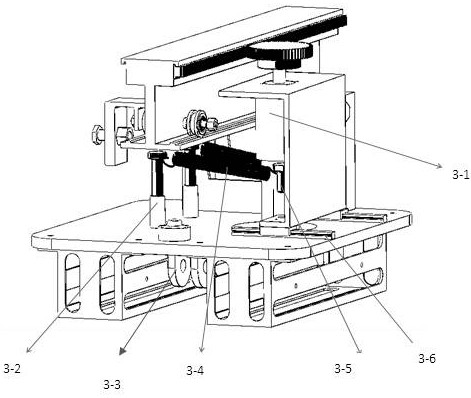 3-1

3-2

3-3

3-4

3-5

3-6