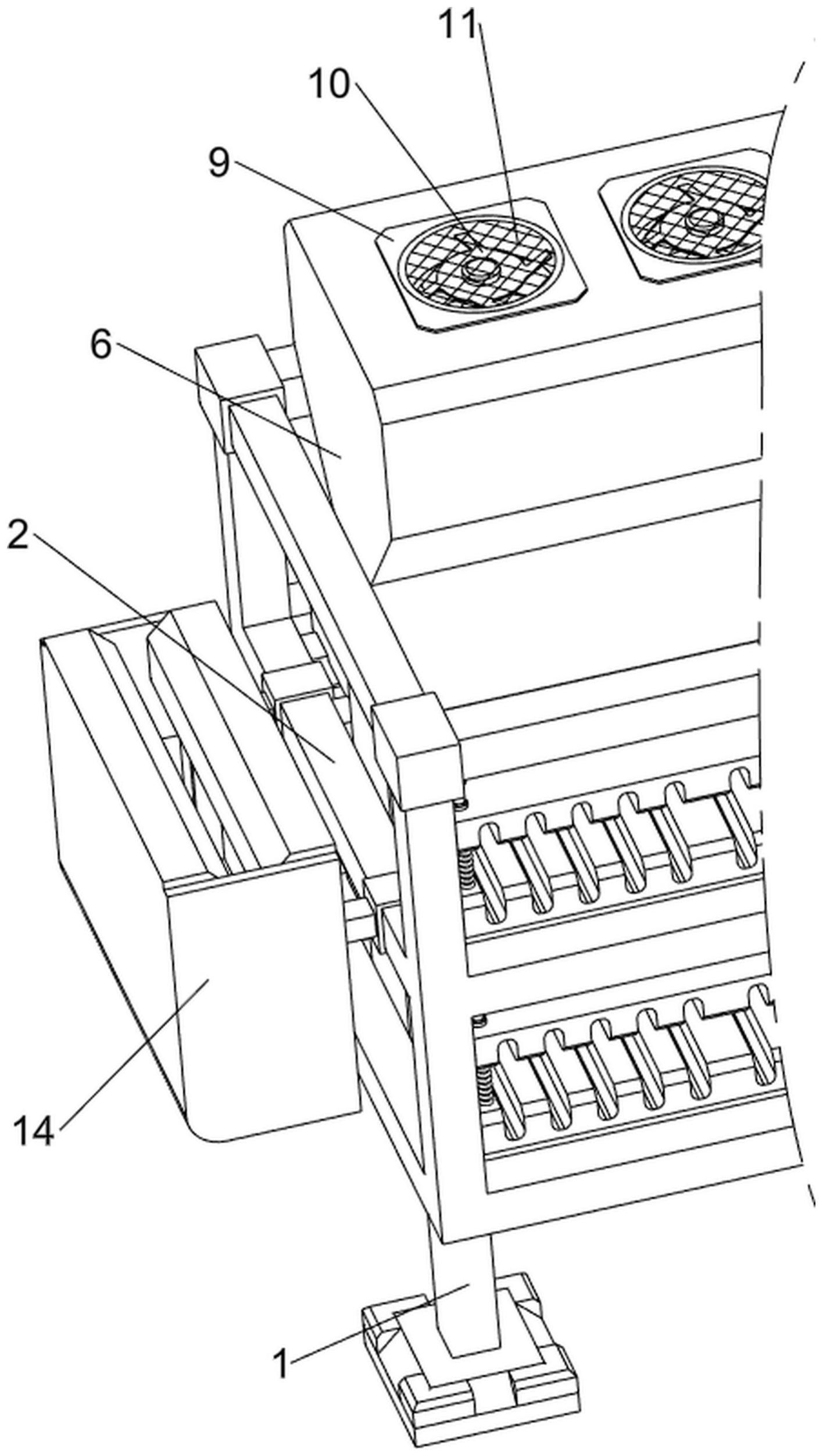 11
10
9
6
2
14
1