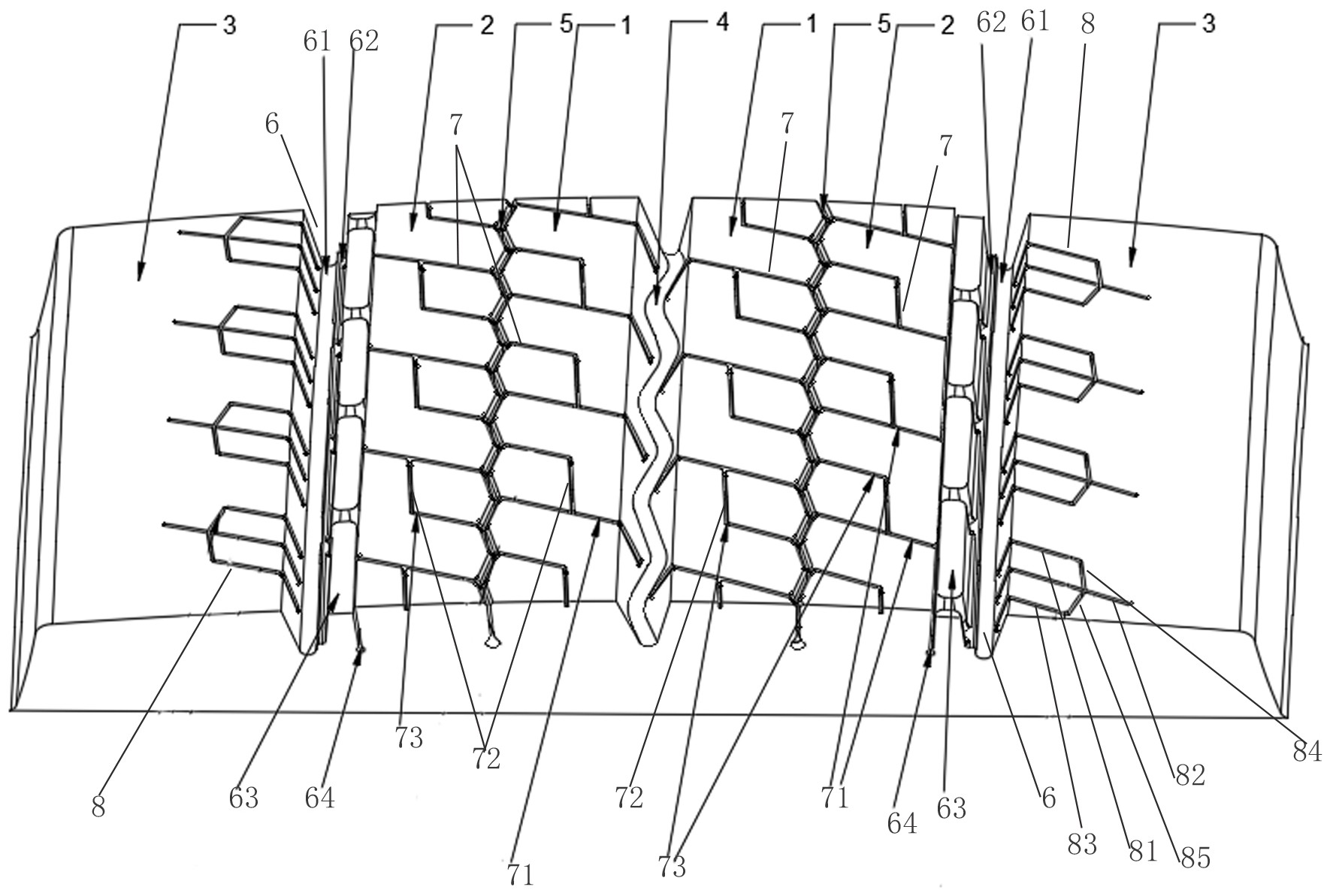 3
61 62
2
5
1
4
1
5
2
62 61
8
3
6
7
7
7
8
63
64
73
72
71
72
73
71
64
63
6
83
81
85
82
84