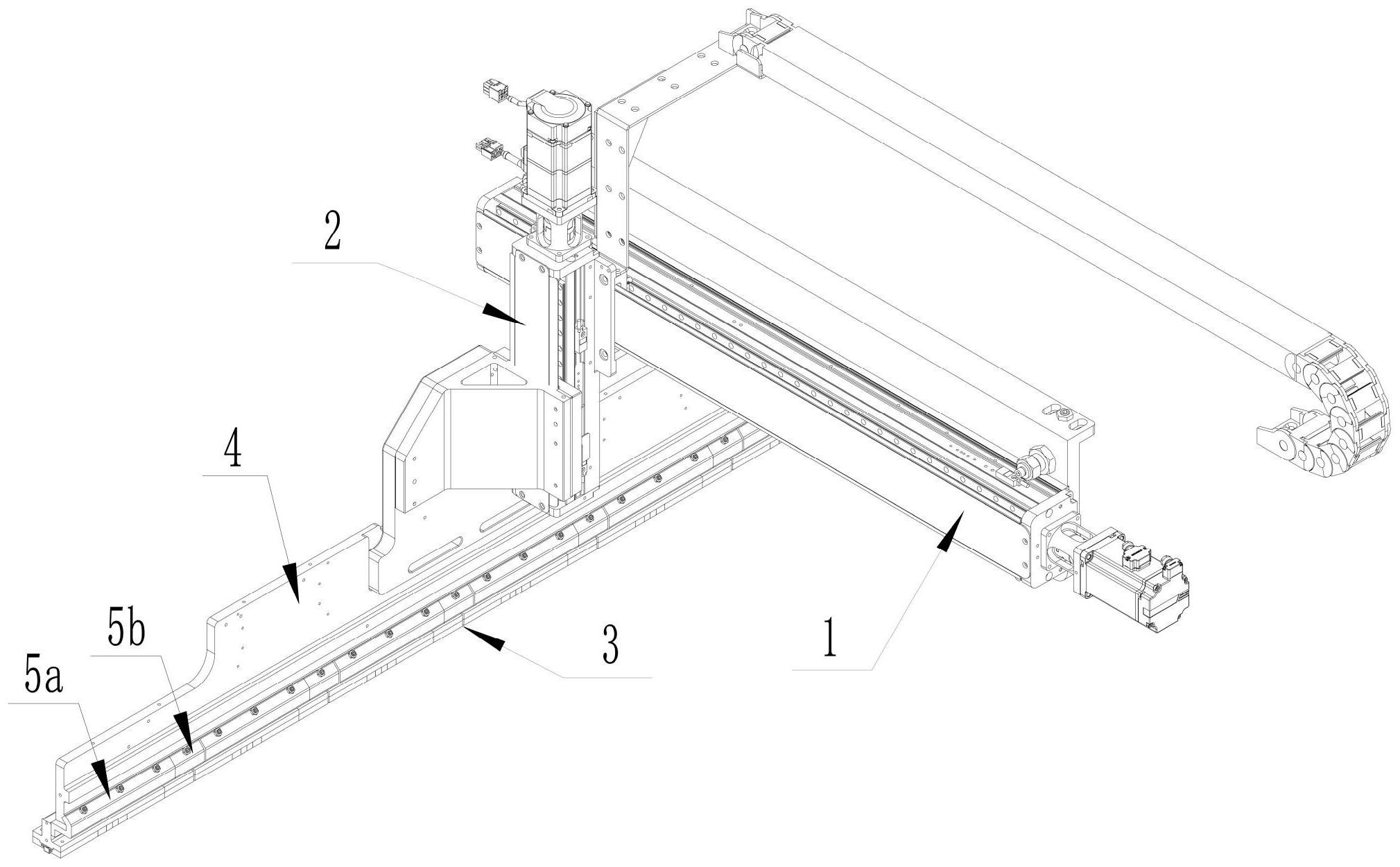 2

4

5b

5a

3

1