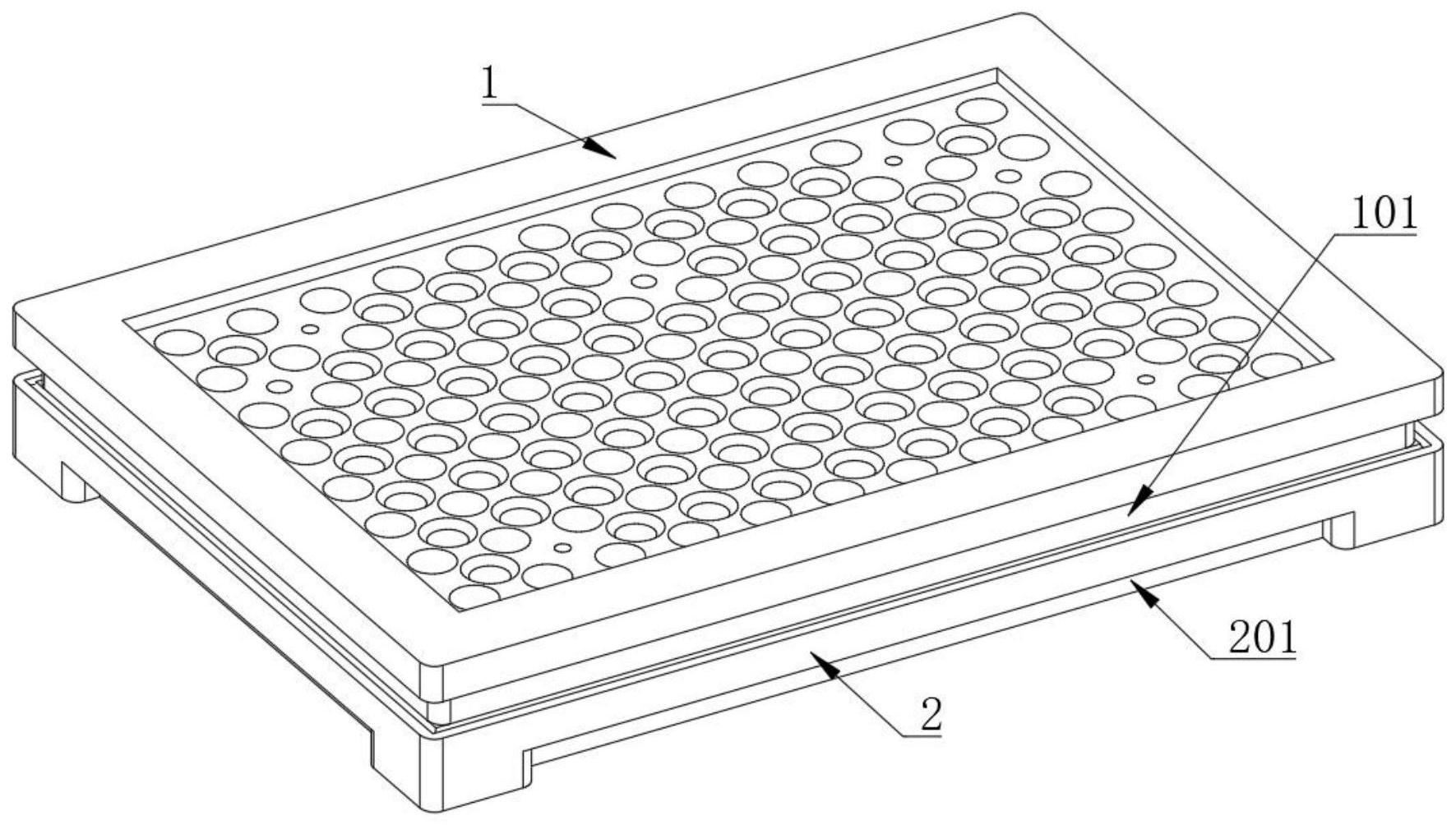 1
101
201
2