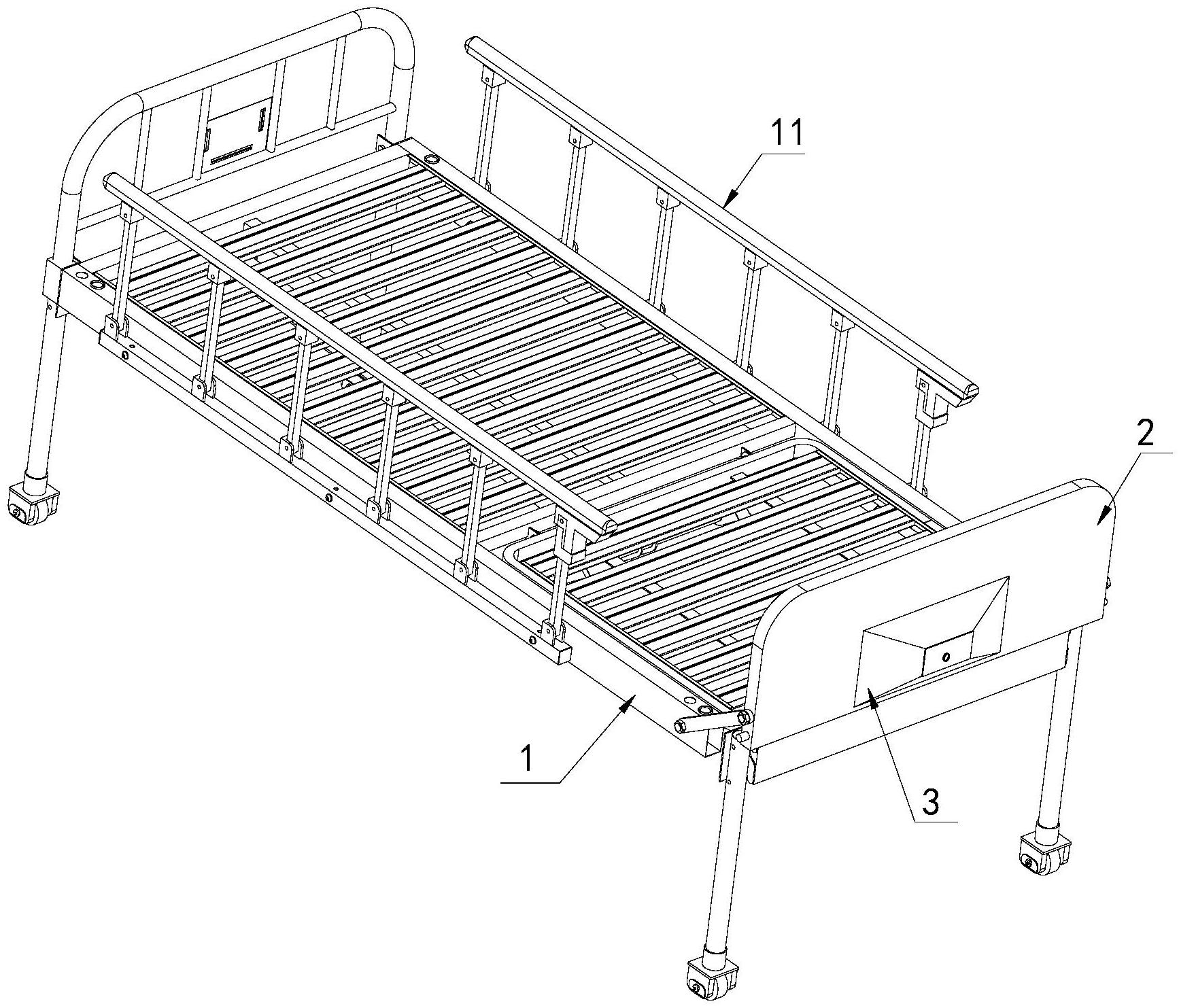 11

2

1

3