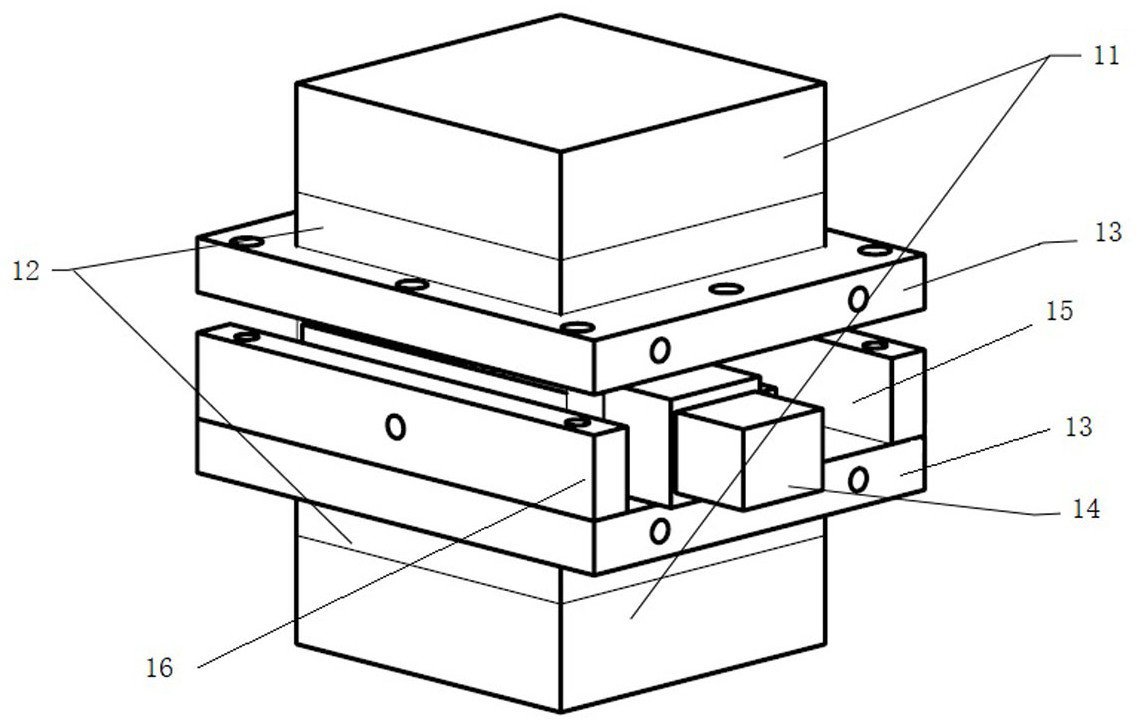 11
12
13
15
13
14
16