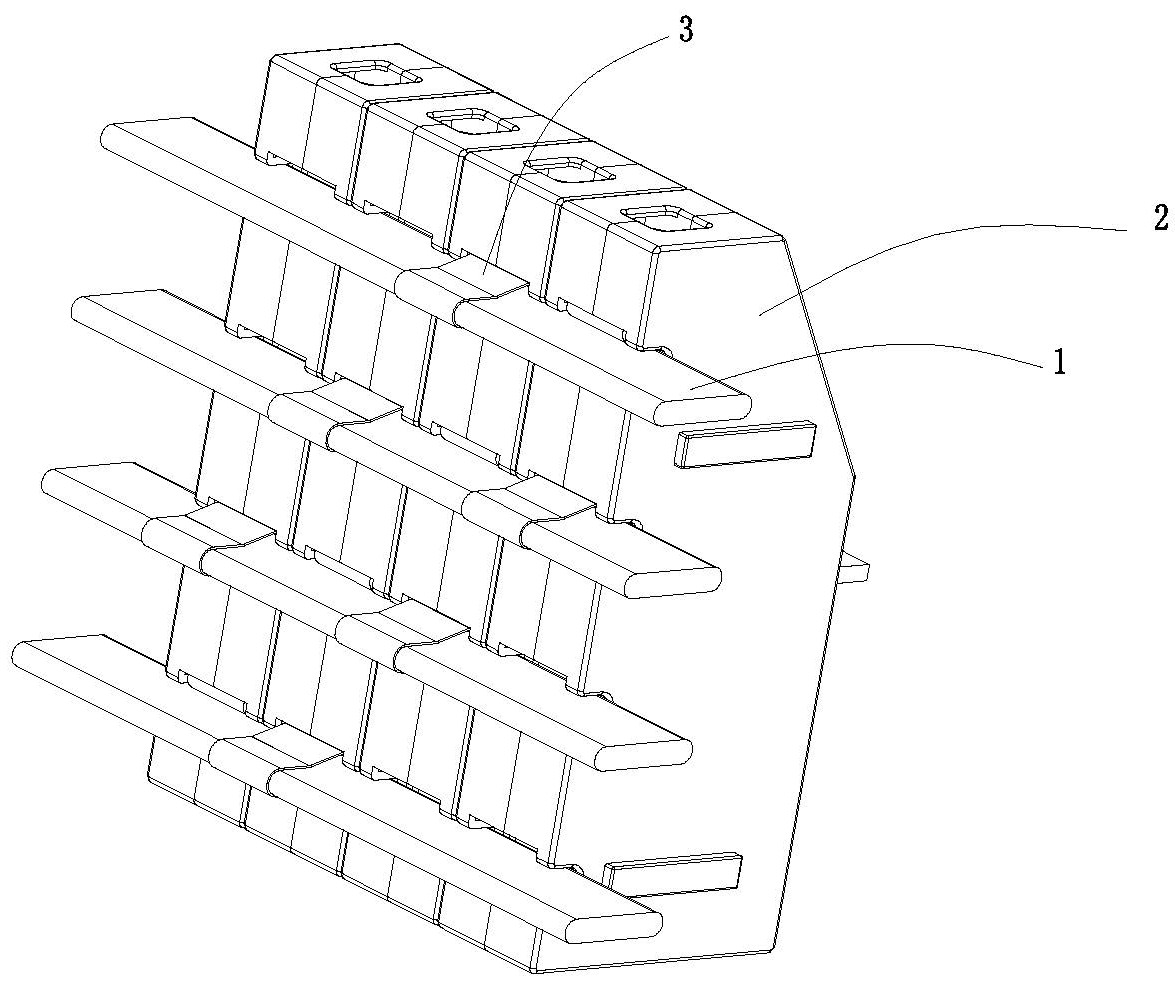 3
2
1