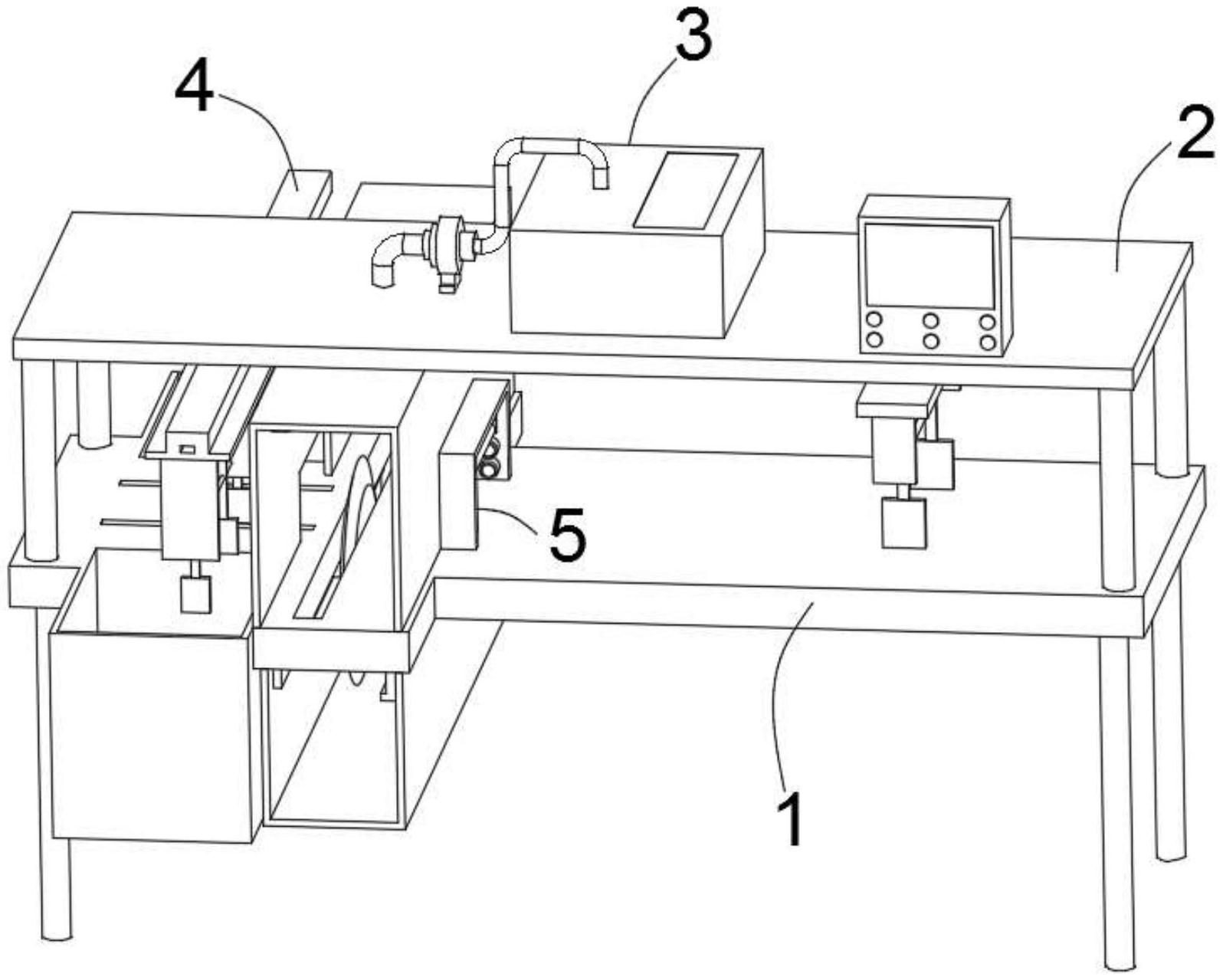 4
3
2
5
1