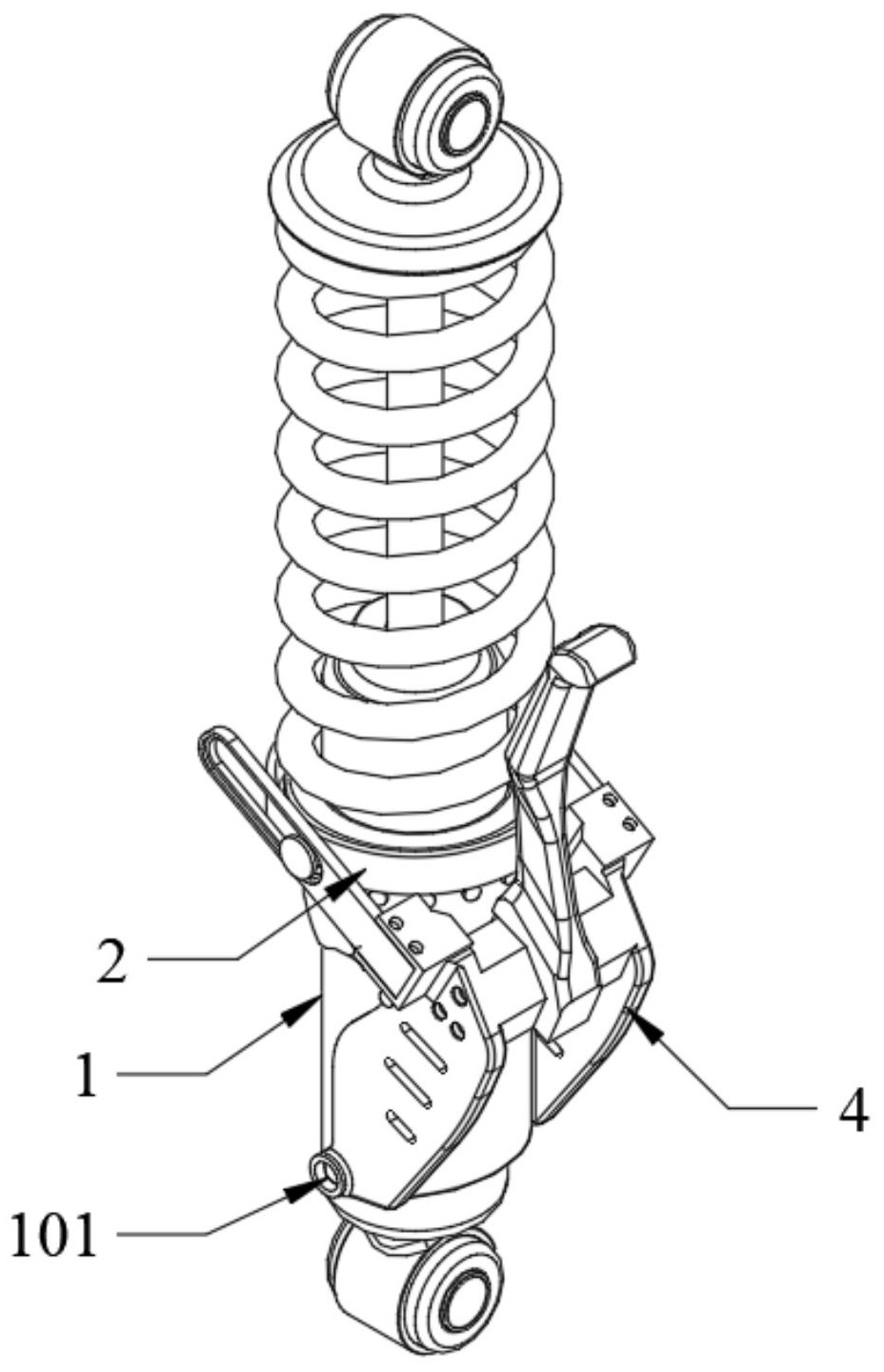 2
1
4
101