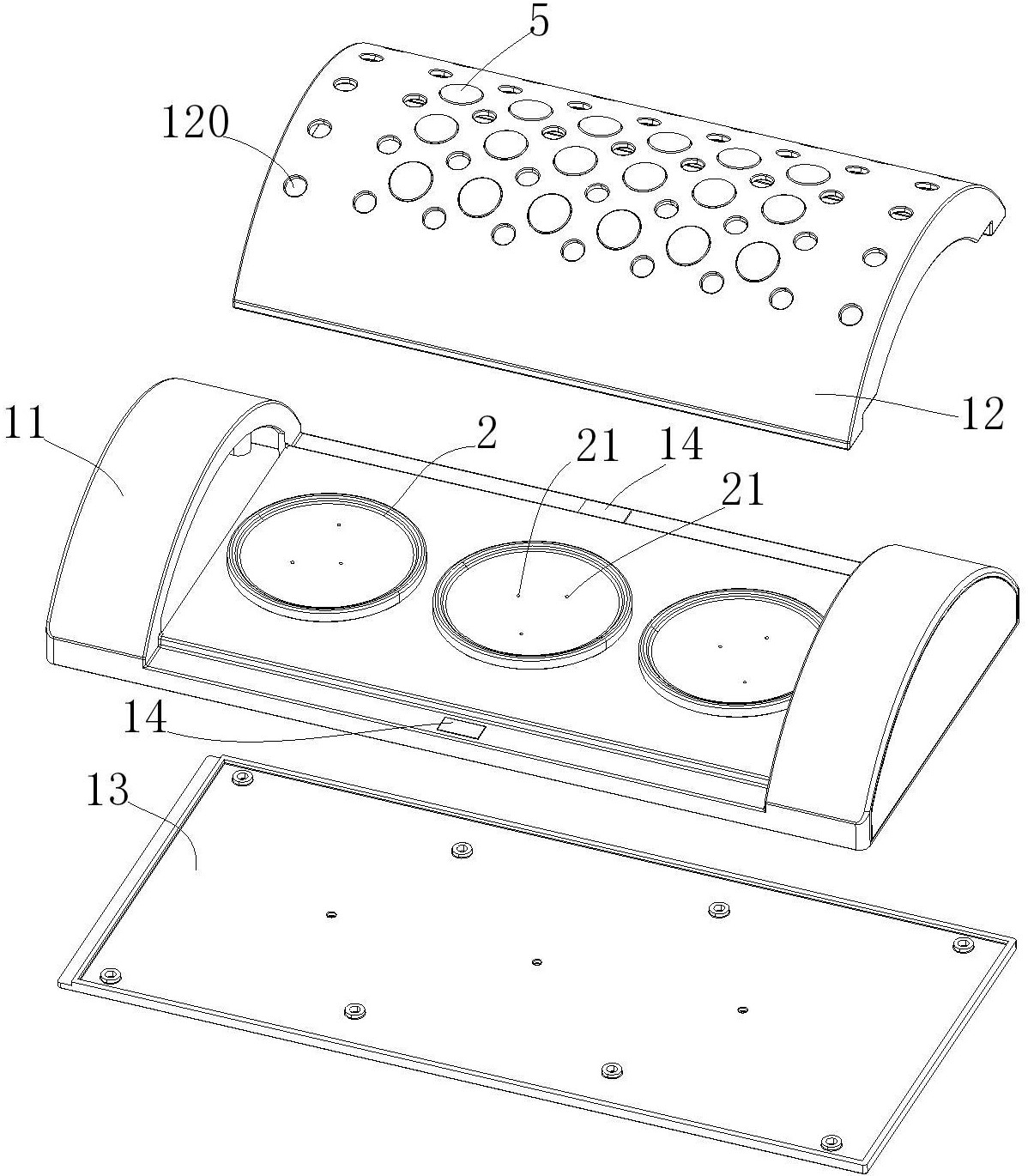 5
120
12
11
2
21
14
21
14
13