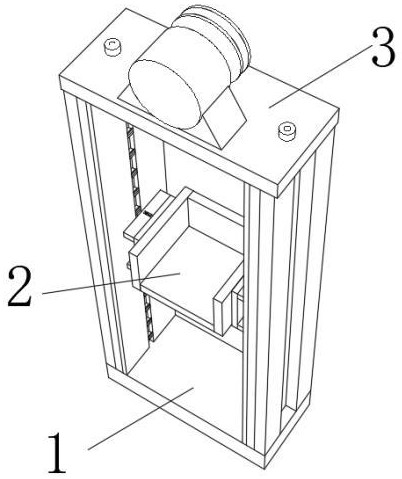 3
2
1