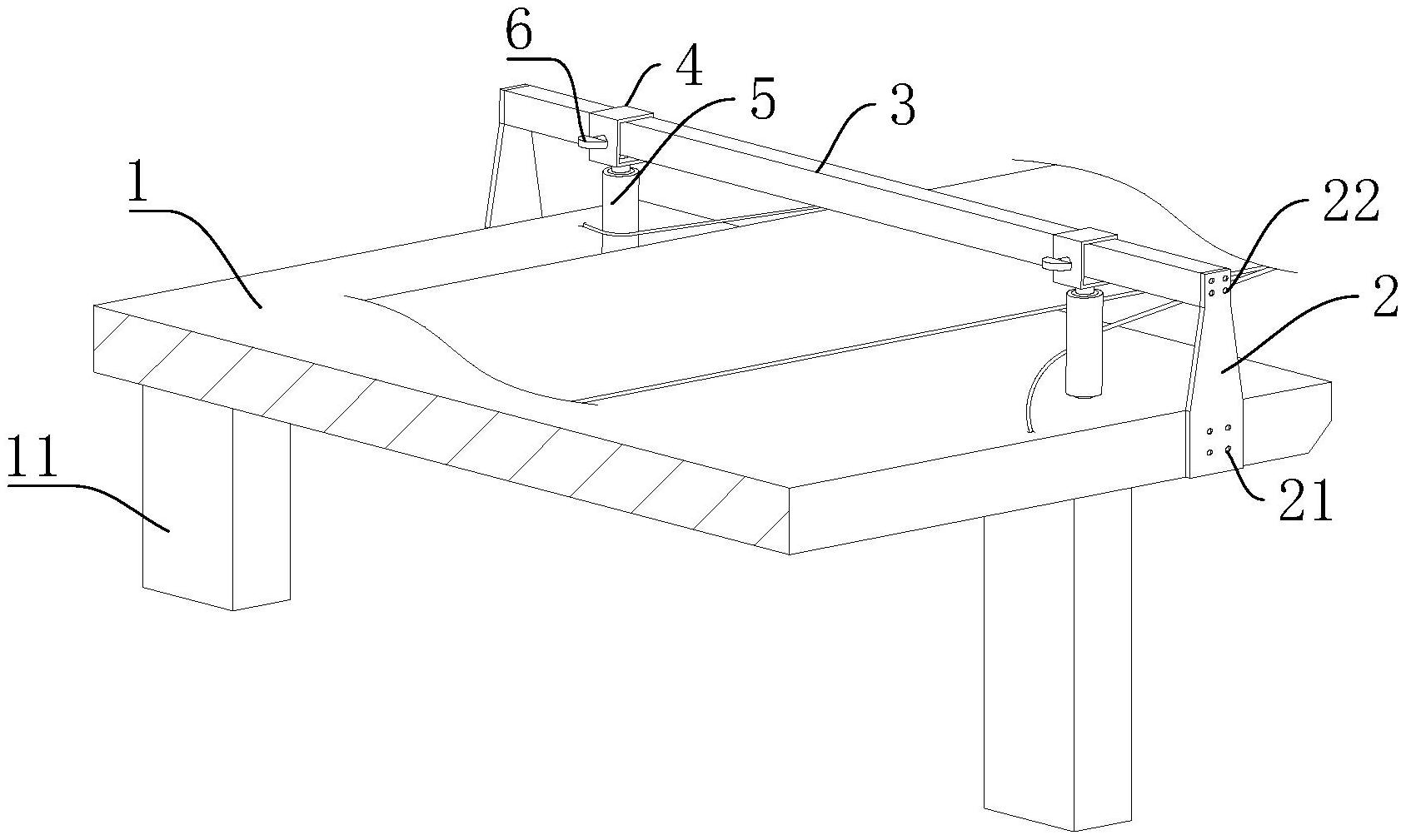 6
4
5
3
1
22
2
11
21