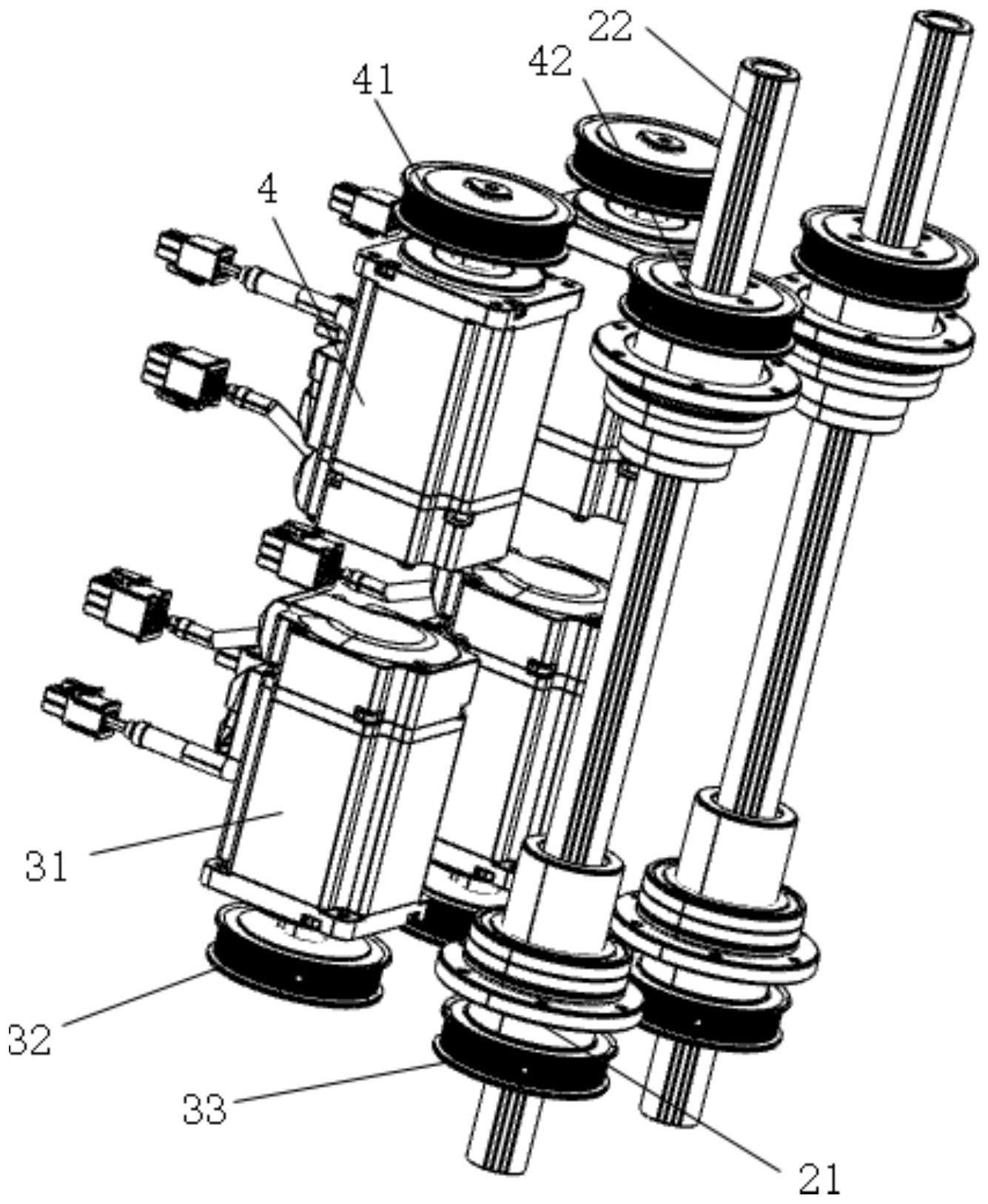 22
42
41
4
31
32
33
21