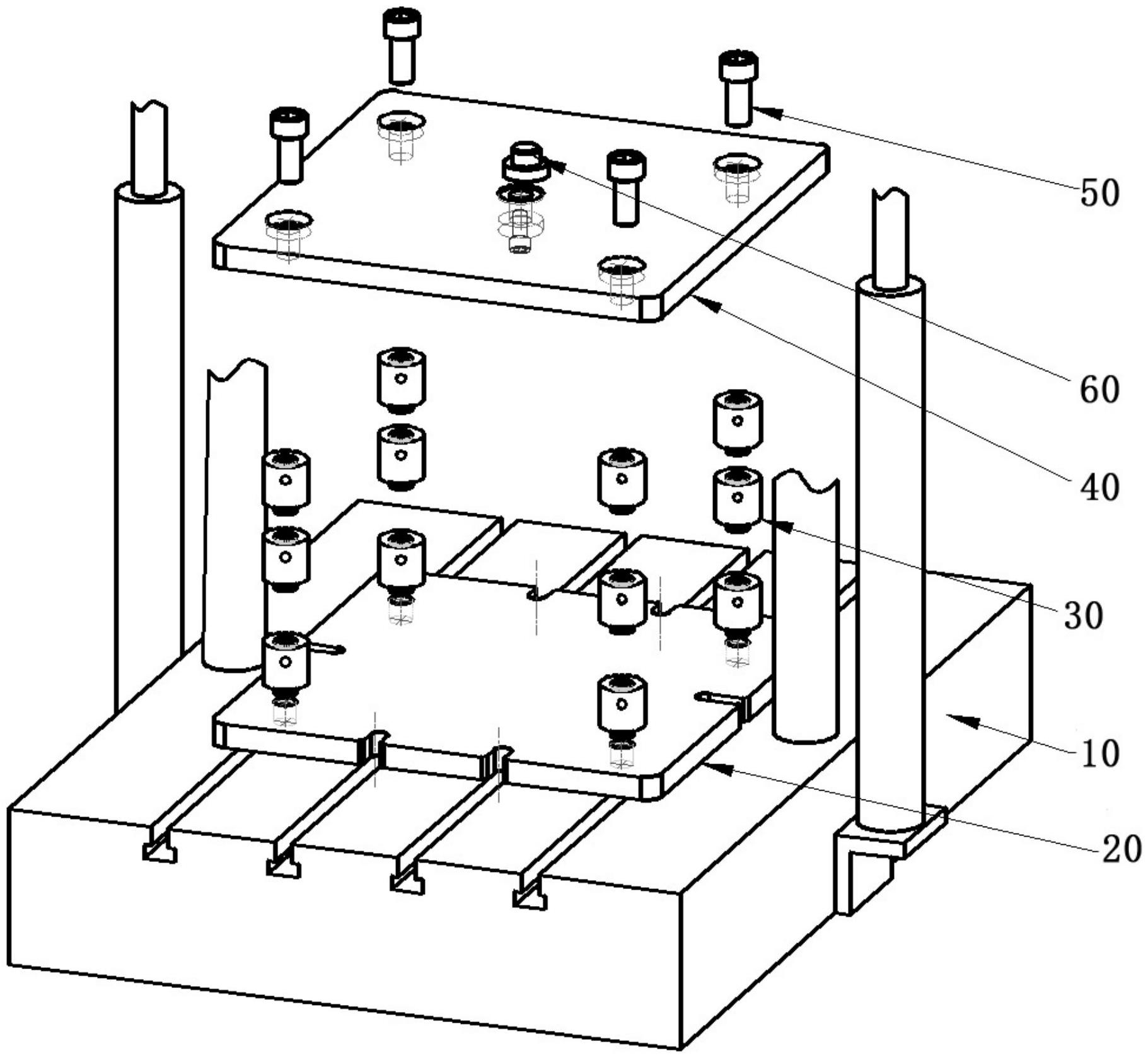 50
60
40
30
10
20