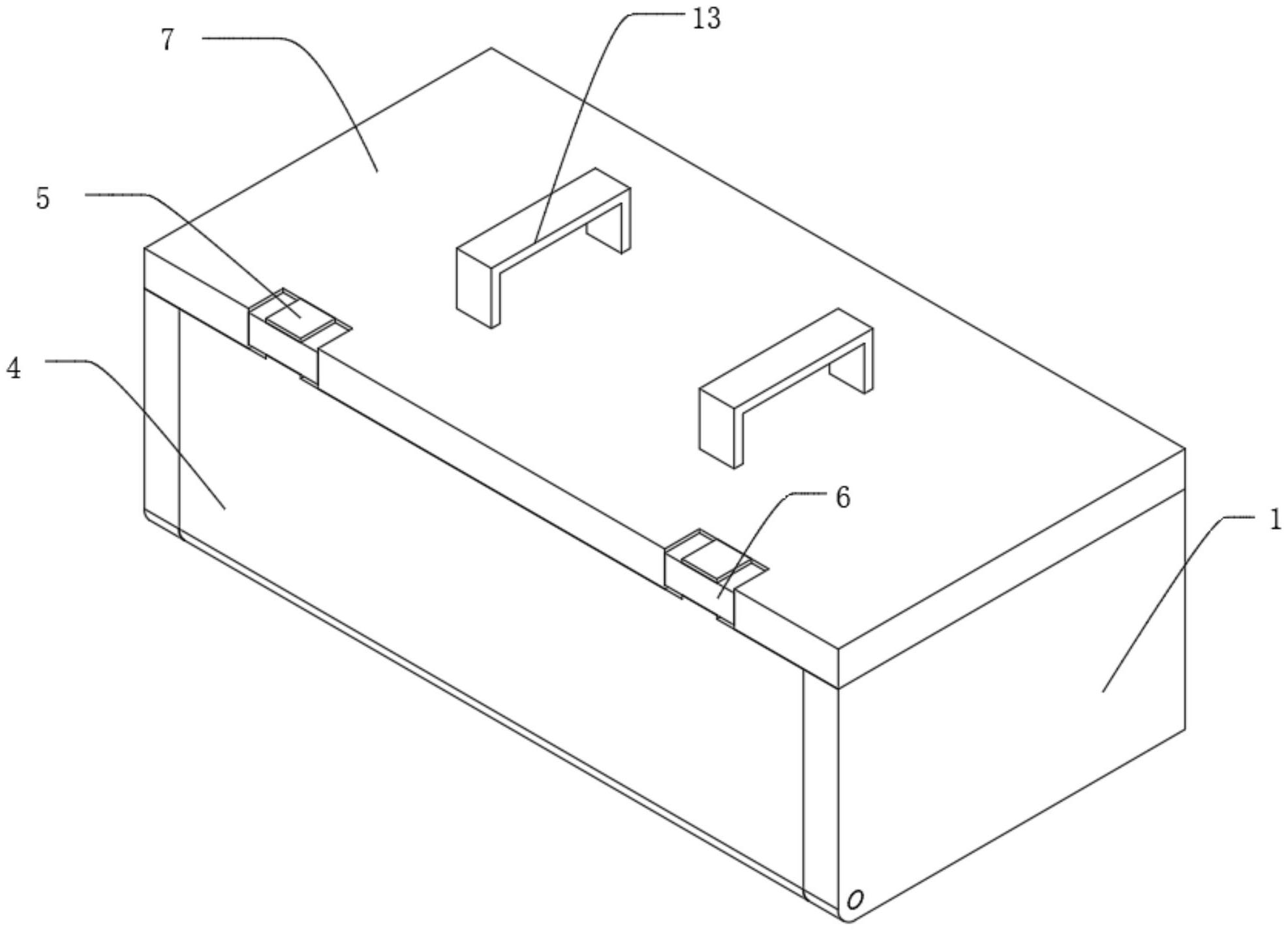 13
7
5
4
6
1