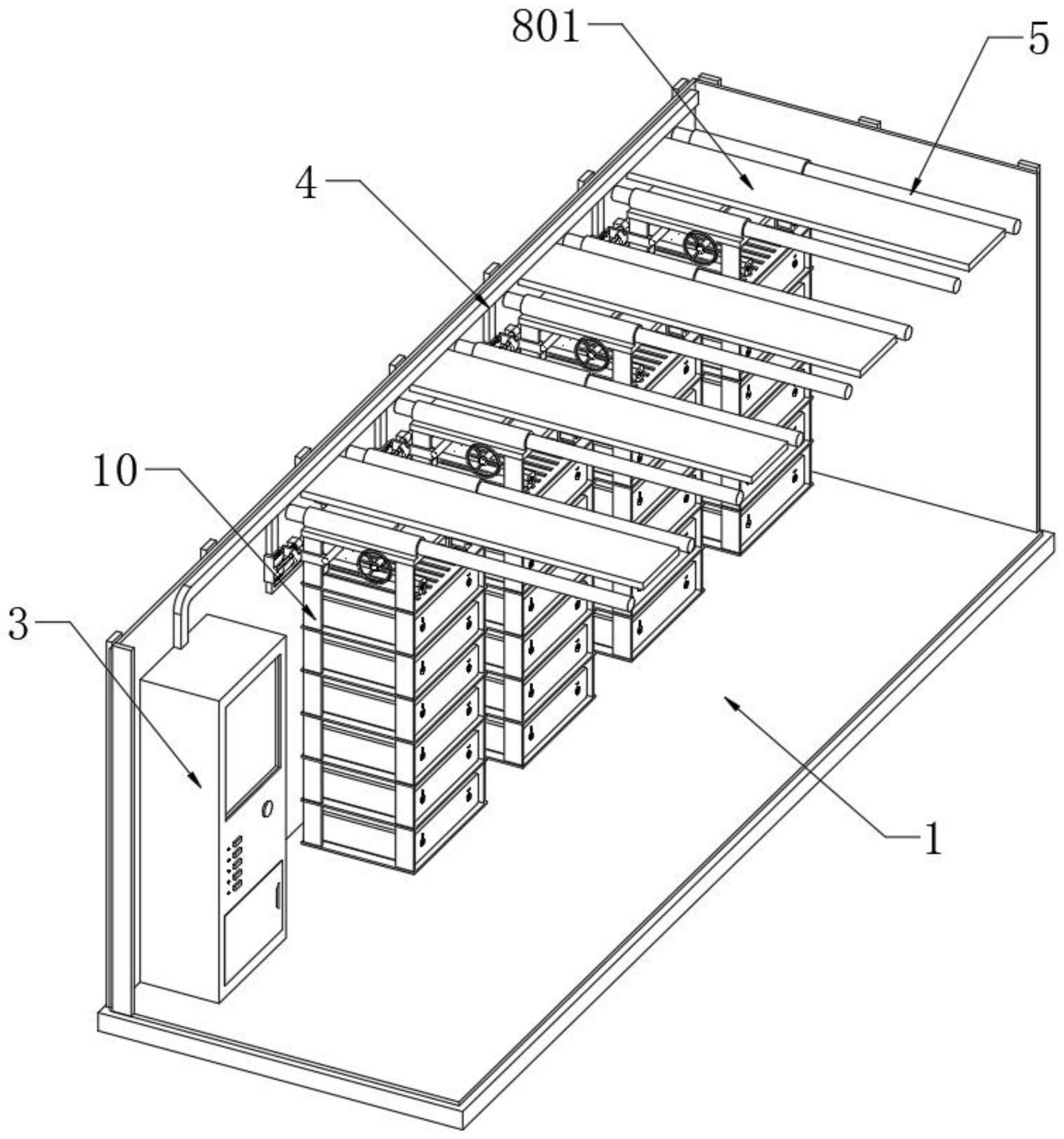 801
5
4
10
3
1